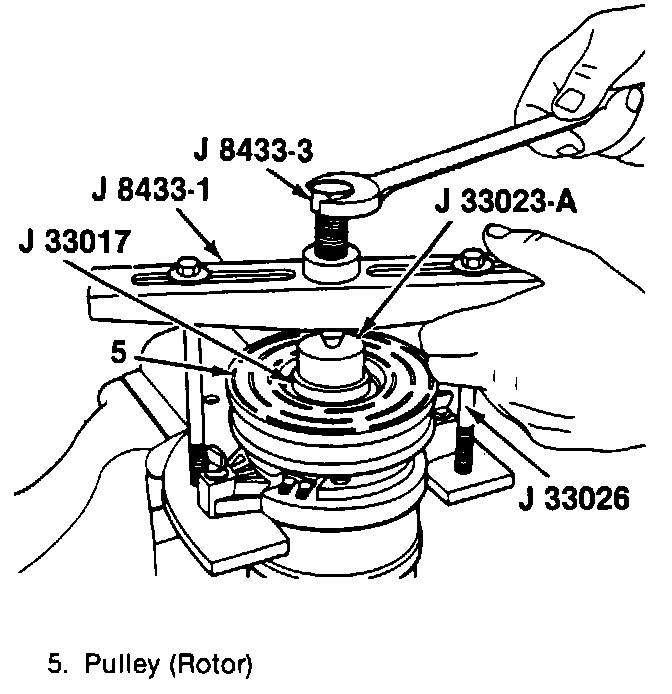 J 8433-3
J 8433-1
J 33023-A
J 33017
5
J 33026

5. Pulley (Rotor)