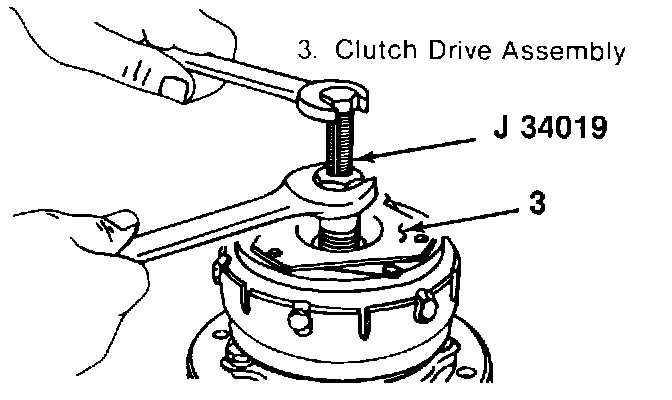 3. Clutch Drive Assembly

J 34019

3