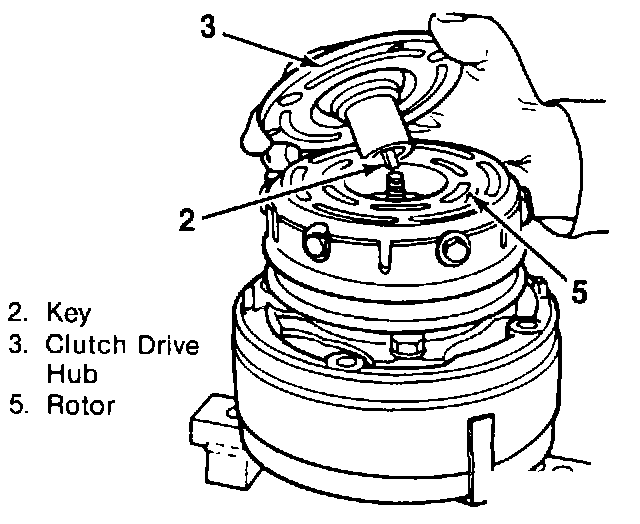 3

2

5

2. Key
3. Clutch Drive Hub
5. Rotor