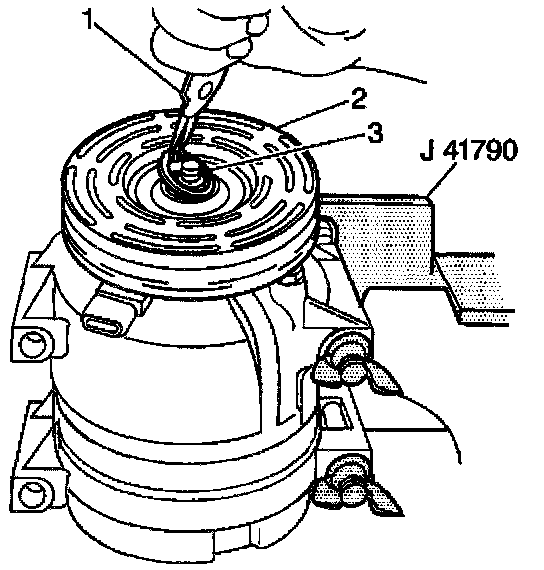 1
2
3
J 41790