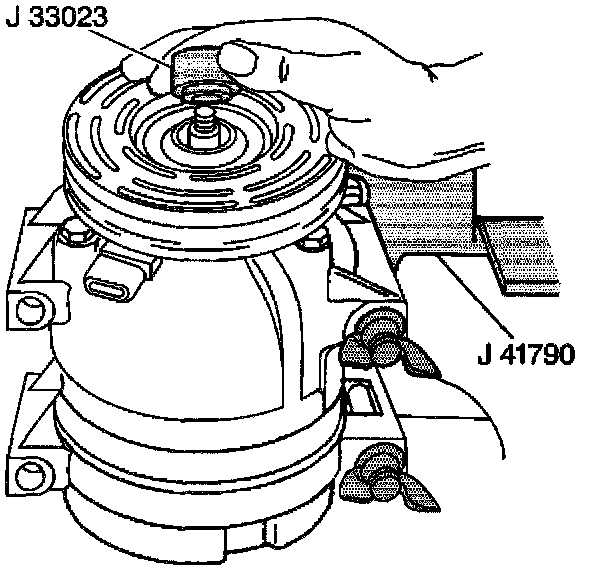 J 33023

J 41790