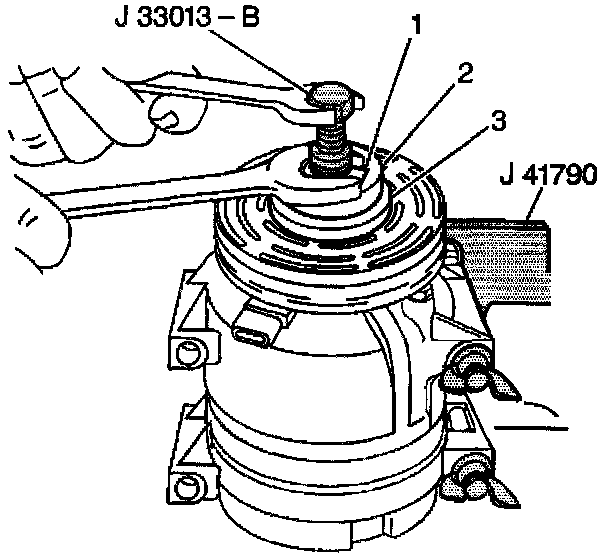 J 33013 – B
1
2
3
J 41790