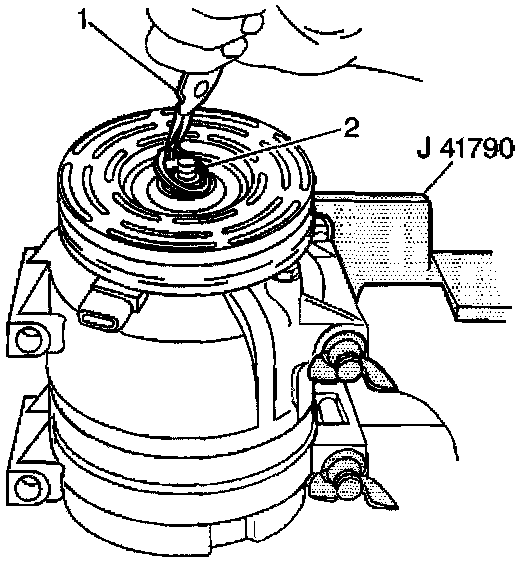 1
2
J 41790