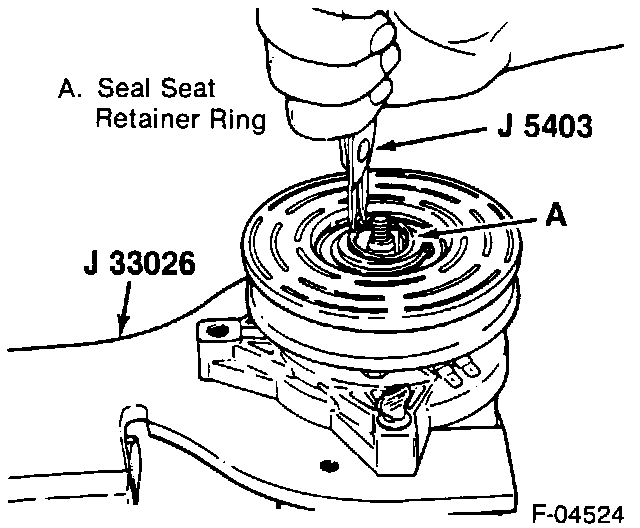 A. Seal Seat Retainer Ring

J 5403

A

J 33026

F-04524