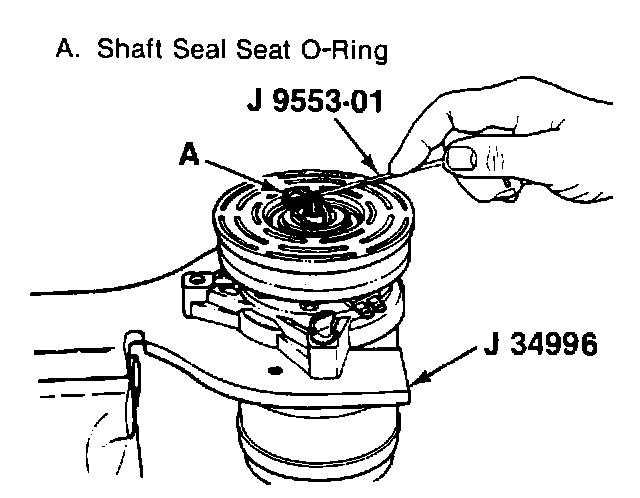 A. Shaft Seal Seat O-Ring

J 9553-01

A

J 34996