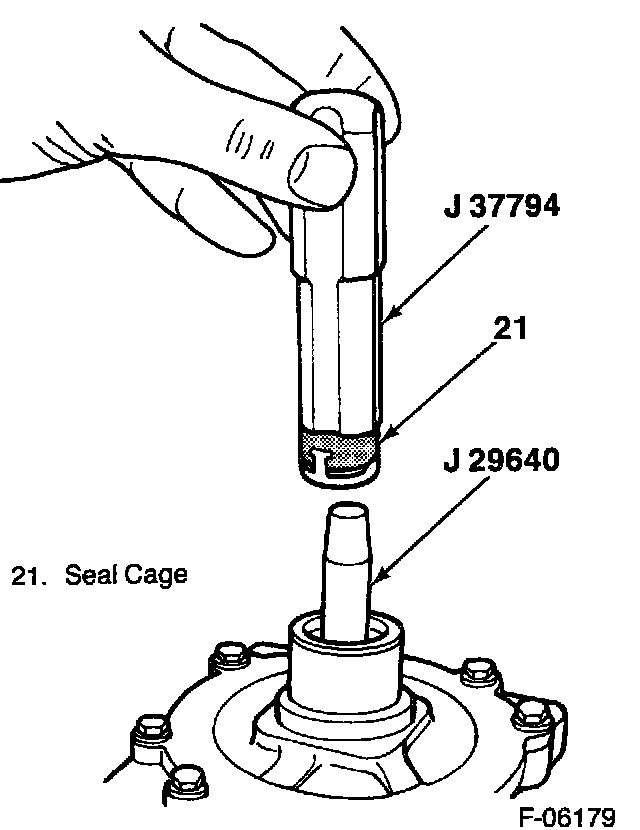 J 37794

21

J 29640

21. Seal Cage

F-06179