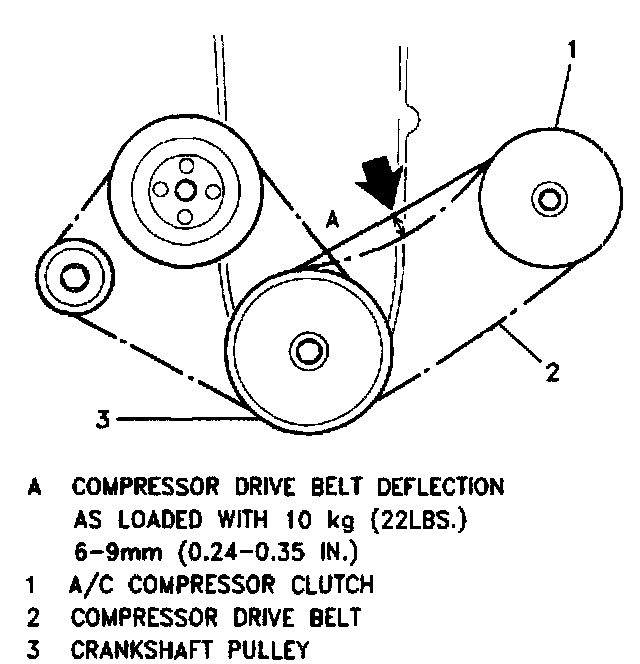 1

A

2

3

A COMPRESSOR DRIVE BELT DEFLECTION AS LOADED WITH 10 kg (22LBS.) 6-9mm (0.24-0.35 IN.)
1 A/C COMPRESSOR CLUTCH
2 COMPRESSOR DRIVE BELT
3 CRANKSHAFT PULLEY