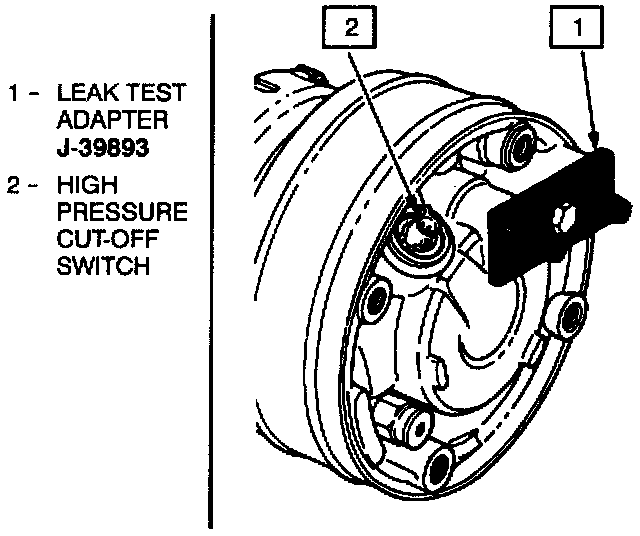 1 - LEAK TEST ADAPTER J-39893

2 - HIGH PRESSURE CUT-OFF SWITCH

2

1