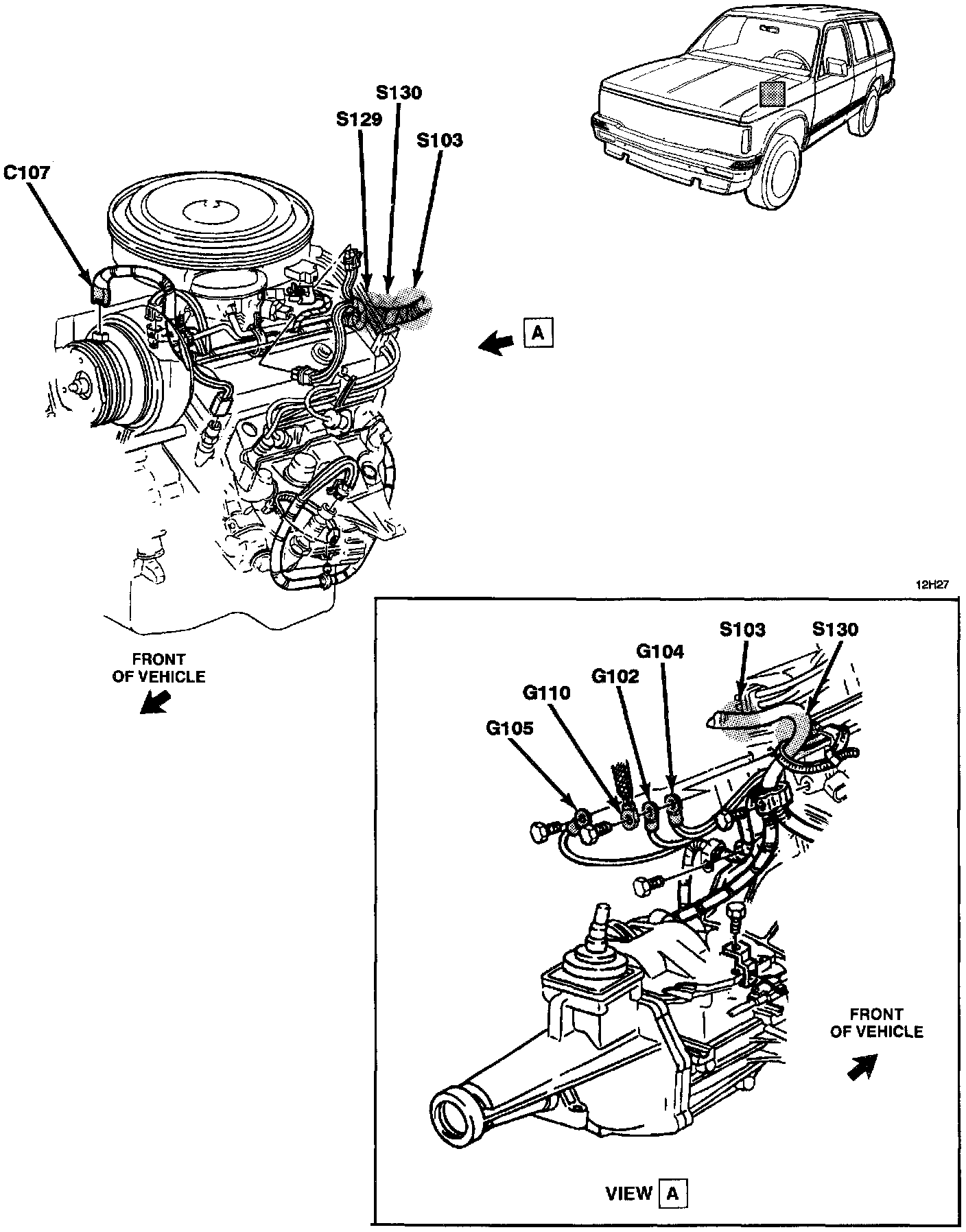 S130
S129
S103
C107

A

FRONT
OF VEHICLE

12H27

S103
S130
G104
G102
G110
G105

FRONT
OF VEHICLE

VIEW A