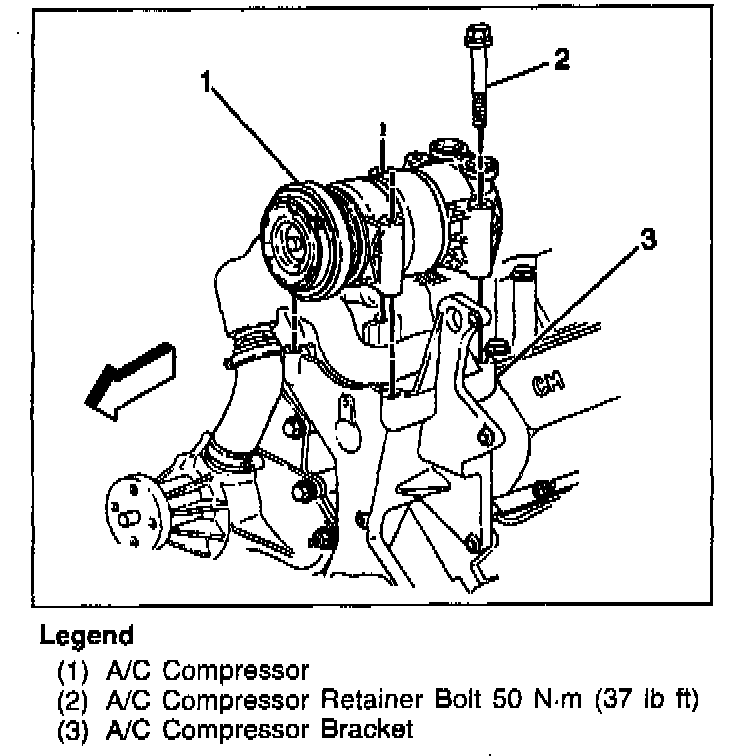 1

2

3

GM

Legend
(1) A/C Compressor
(2) A/C Compressor Retainer Bolt 50 N·m (37 lb ft)
(3) A/C Compressor Bracket