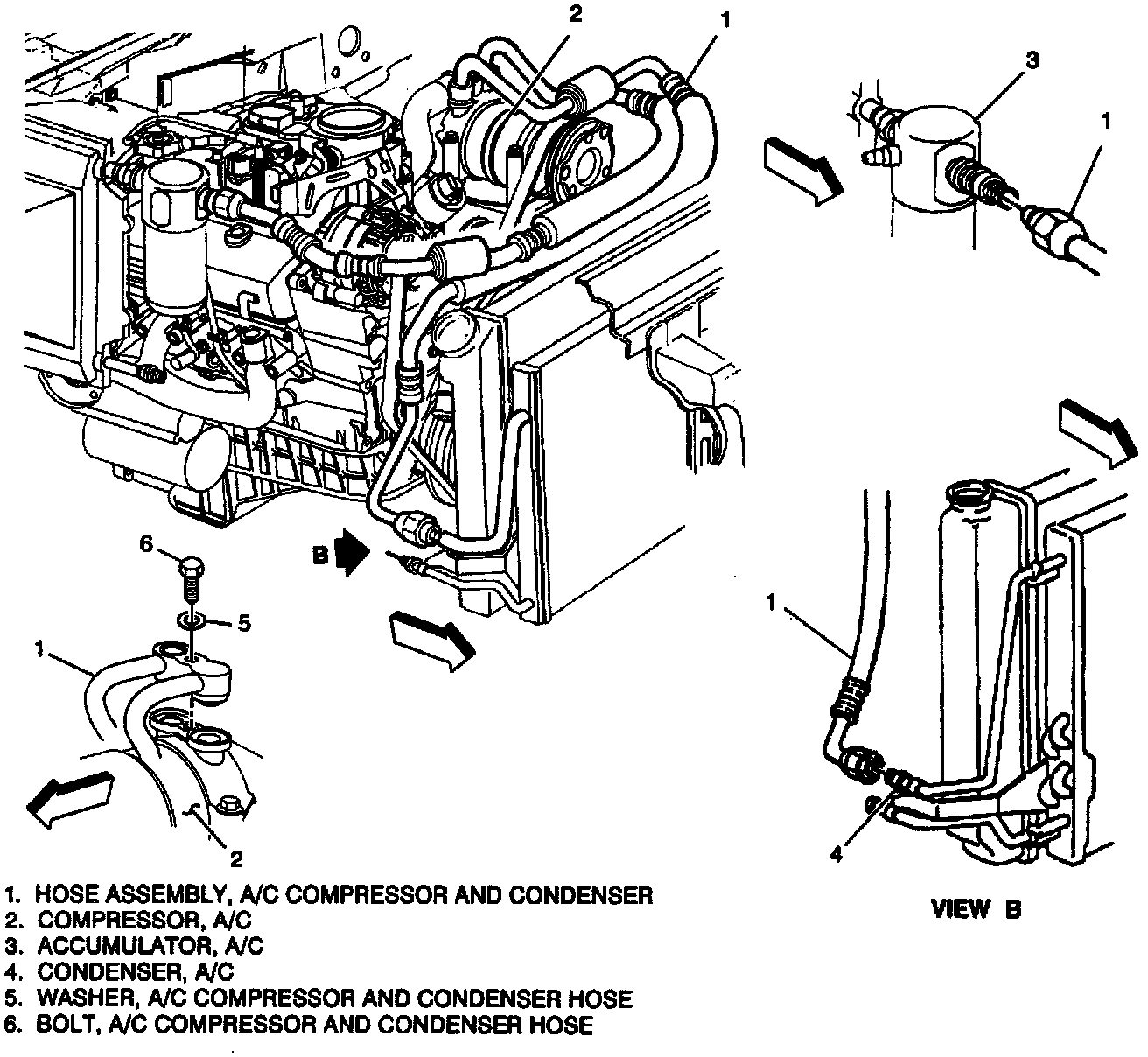 2
1
3
1
B
6
5
1
2
1
4
VIEW B

1. HOSE ASSEMBLY, A/C COMPRESSOR AND CONDENSER
2. COMPRESSOR, A/C
3. ACCUMULATOR, A/C
4. CONDENSER, A/C
5. WASHER, A/C COMPRESSOR AND CONDENSER HOSE
6. BOLT, A/C COMPRESSOR AND CONDENSER HOSE