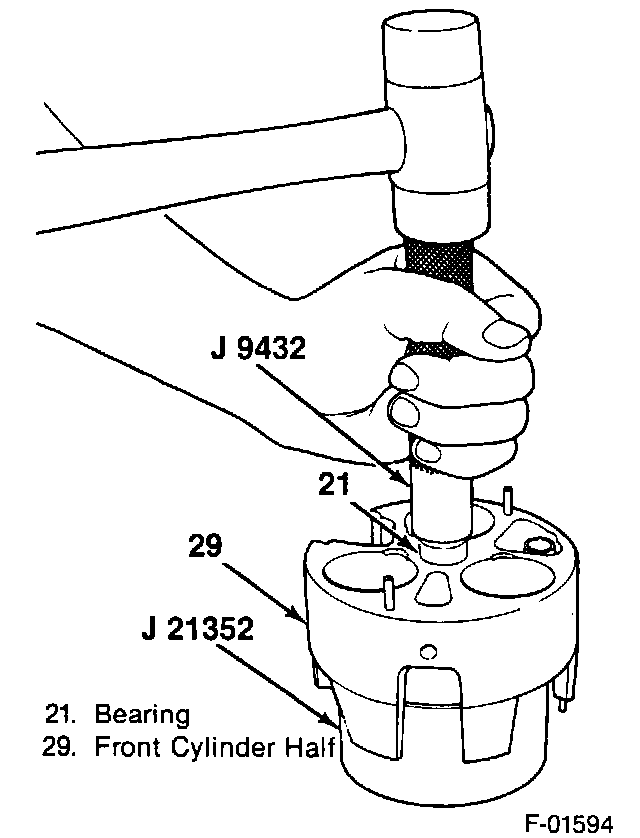 J 9432

21

29

J 21352

21. Bearing
29. Front Cylinder Half

F-01594