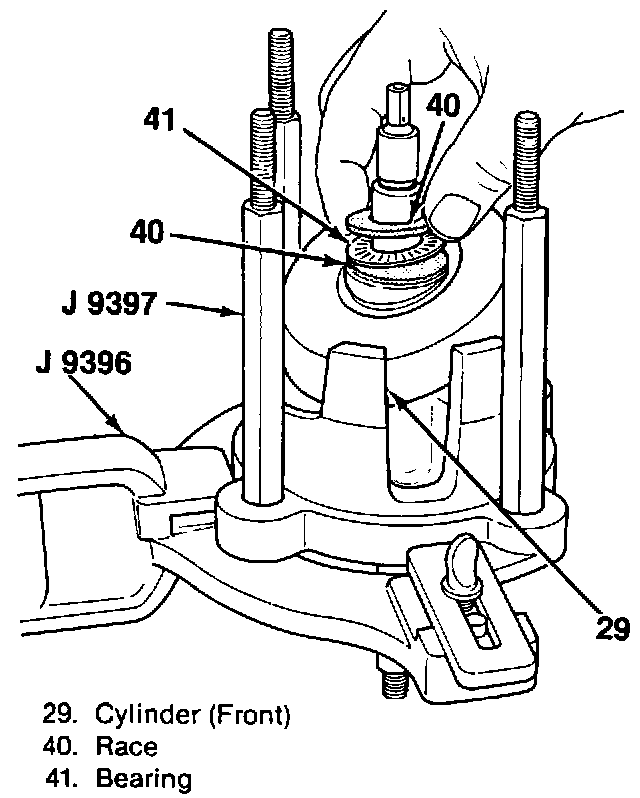 41
40
40
J 9397
J 9396
29

29. Cylinder (Front)
40. Race
41. Bearing