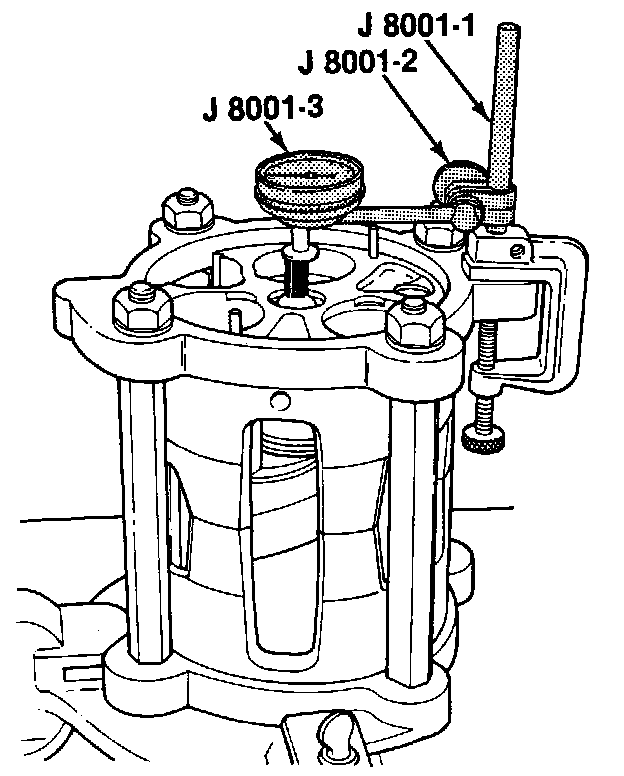 J 8001-1
J 8001-2
J 8001-3