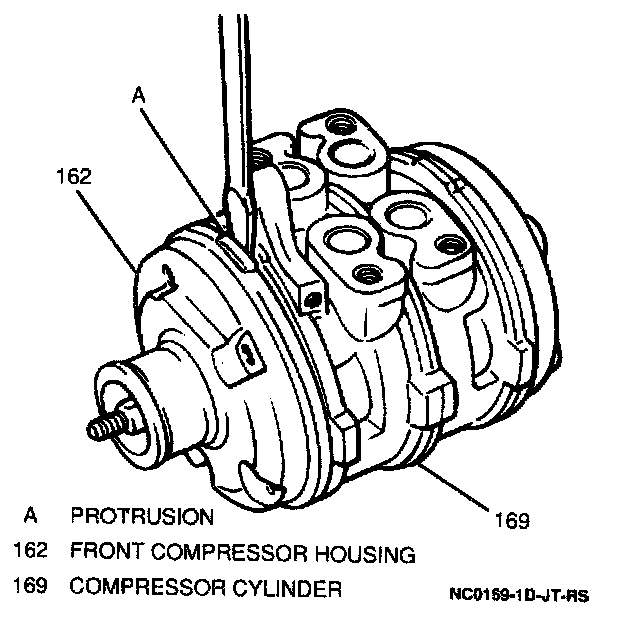 A
162
169

A PROTRUSION
162 FRONT COMPRESSOR HOUSING
169 COMPRESSOR CYLINDER

NC0159-1D-JT-RS