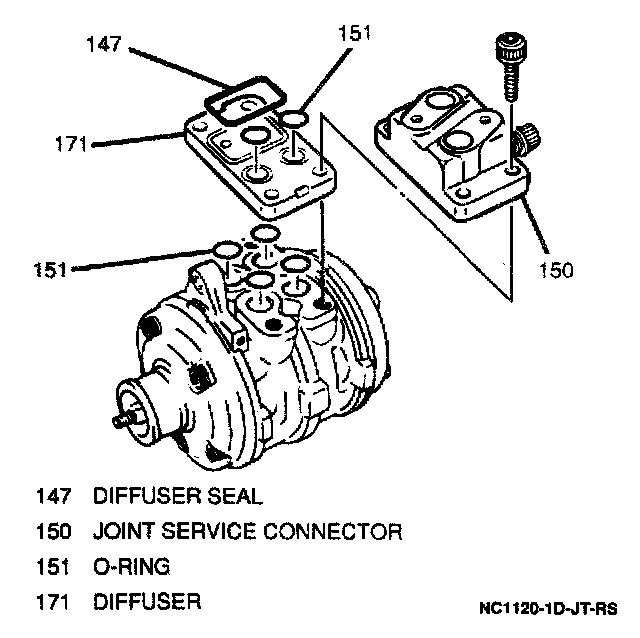 147
151
171
151
150

147 DIFFUSER SEAL
150 JOINT SERVICE CONNECTOR
151 O-RING
171 DIFFUSER

NC1120-1D-JT-RS