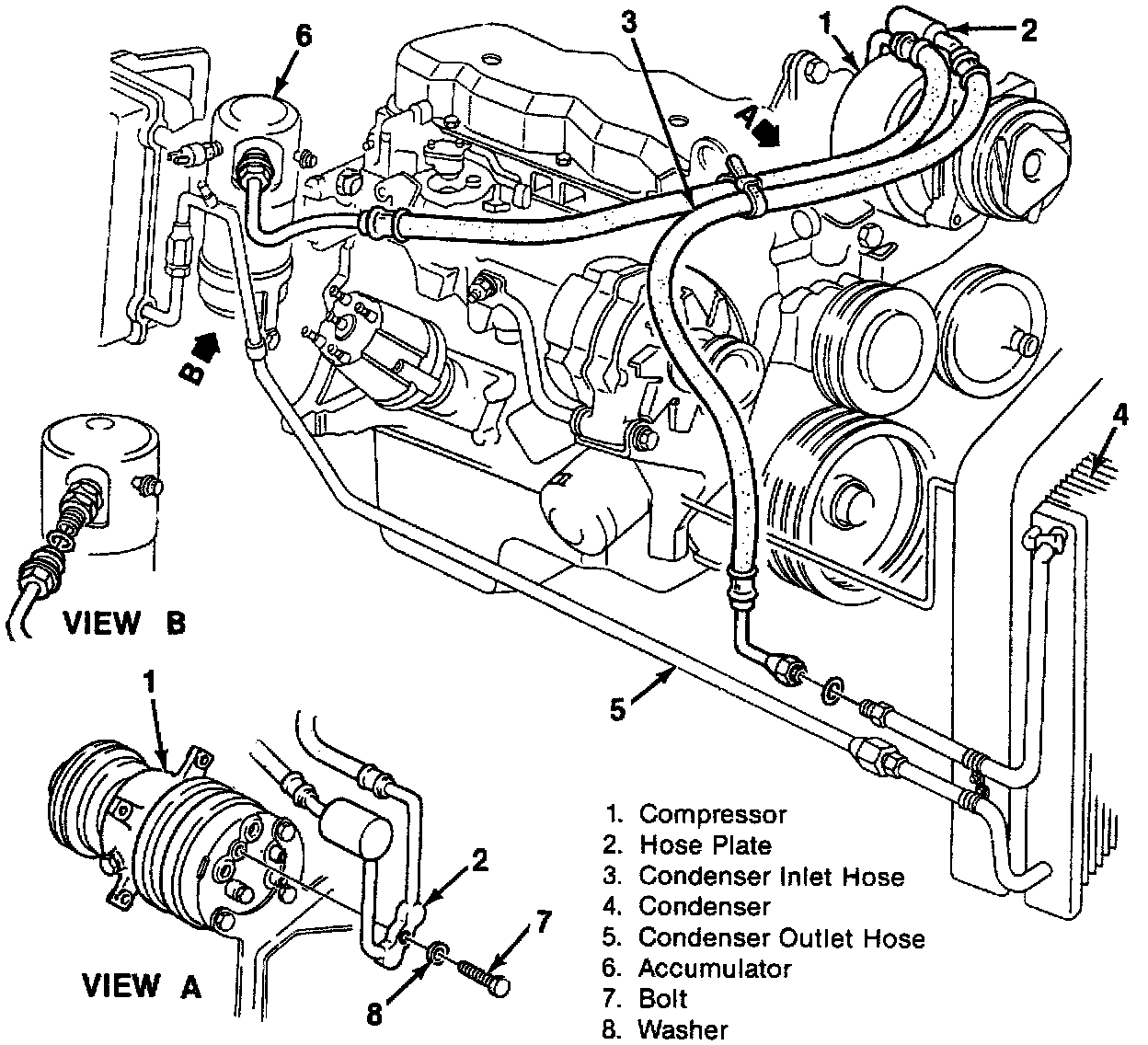 6
3
1
2
A
B
4
VIEW B
5
1
2
7
8
VIEW A

1. Compressor
2. Hose Plate
3. Condenser Inlet Hose
4. Condenser
5. Condenser Outlet Hose
6. Accumulator
7. Bolt
8. Washer