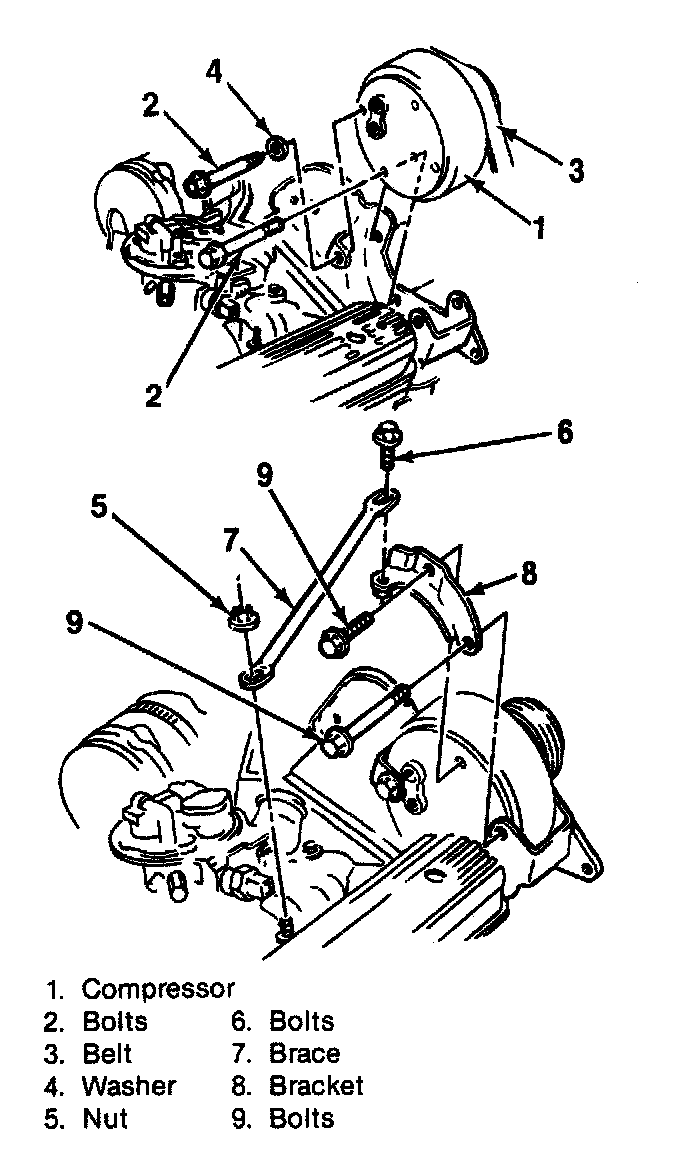 4
2
3
1
2
6
9
5
7
8
9

1. Compressor
2. Bolts
3. Belt
4. Washer
5. Nut
6. Bolts
7. Brace
8. Bracket
9. Bolts