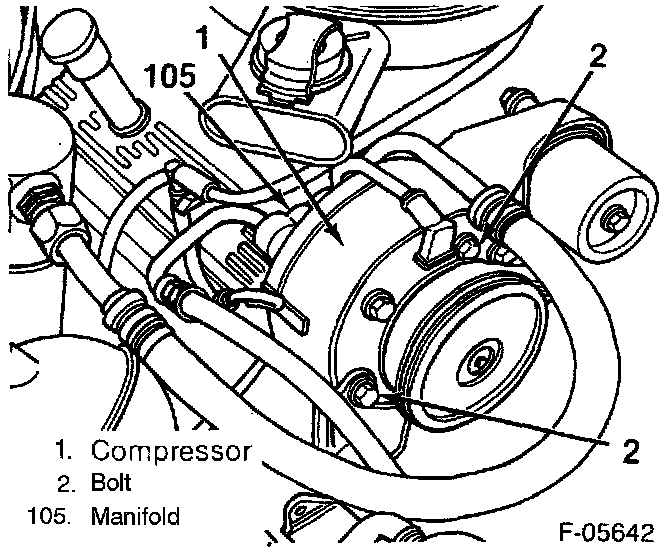 1
105
2
2
1. Compressor
2. Bolt
105. Manifold
F-05642