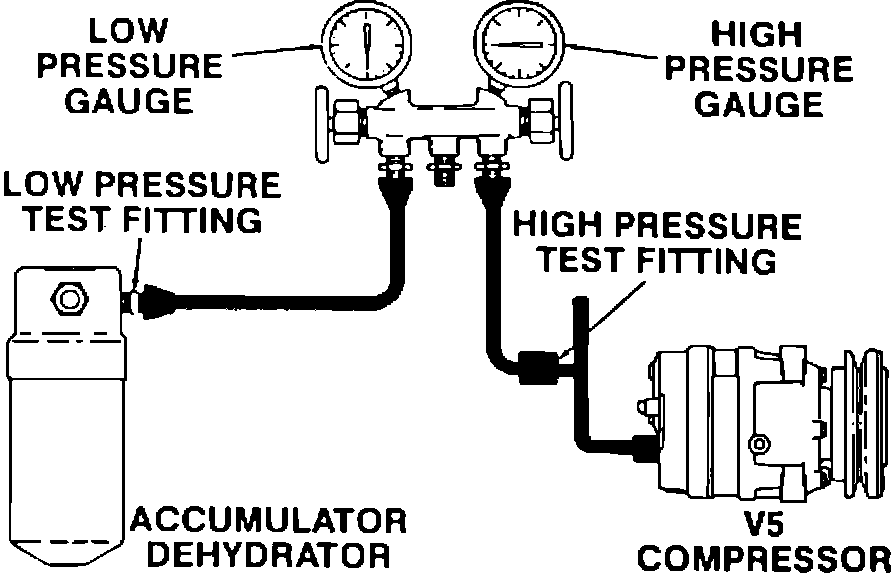 LOW PRESSURE GAUGE

HIGH PRESSURE GAUGE

LOW PRESSURE TEST FITTING

HIGH PRESSURE TEST FITTING

ACCUMULATOR DEHYDRATOR

V5 COMPRESSOR