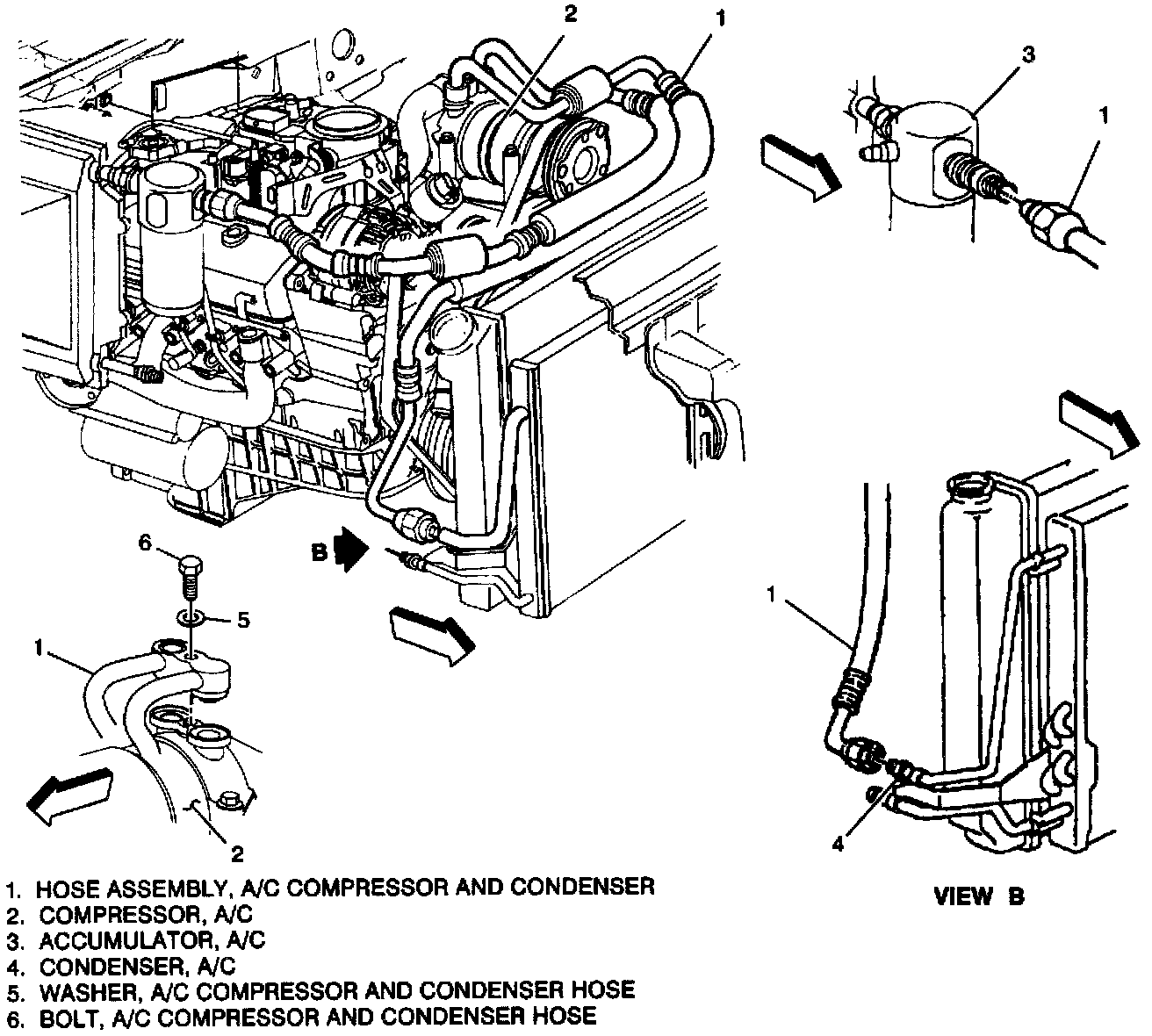 2
1
3
1
B
6
5
1
2
1
4
VIEW B

1. HOSE ASSEMBLY, A/C COMPRESSOR AND CONDENSER
2. COMPRESSOR, A/C
3. ACCUMULATOR, A/C
4. CONDENSER, A/C
5. WASHER, A/C COMPRESSOR AND CONDENSER HOSE
6. BOLT, A/C COMPRESSOR AND CONDENSER HOSE