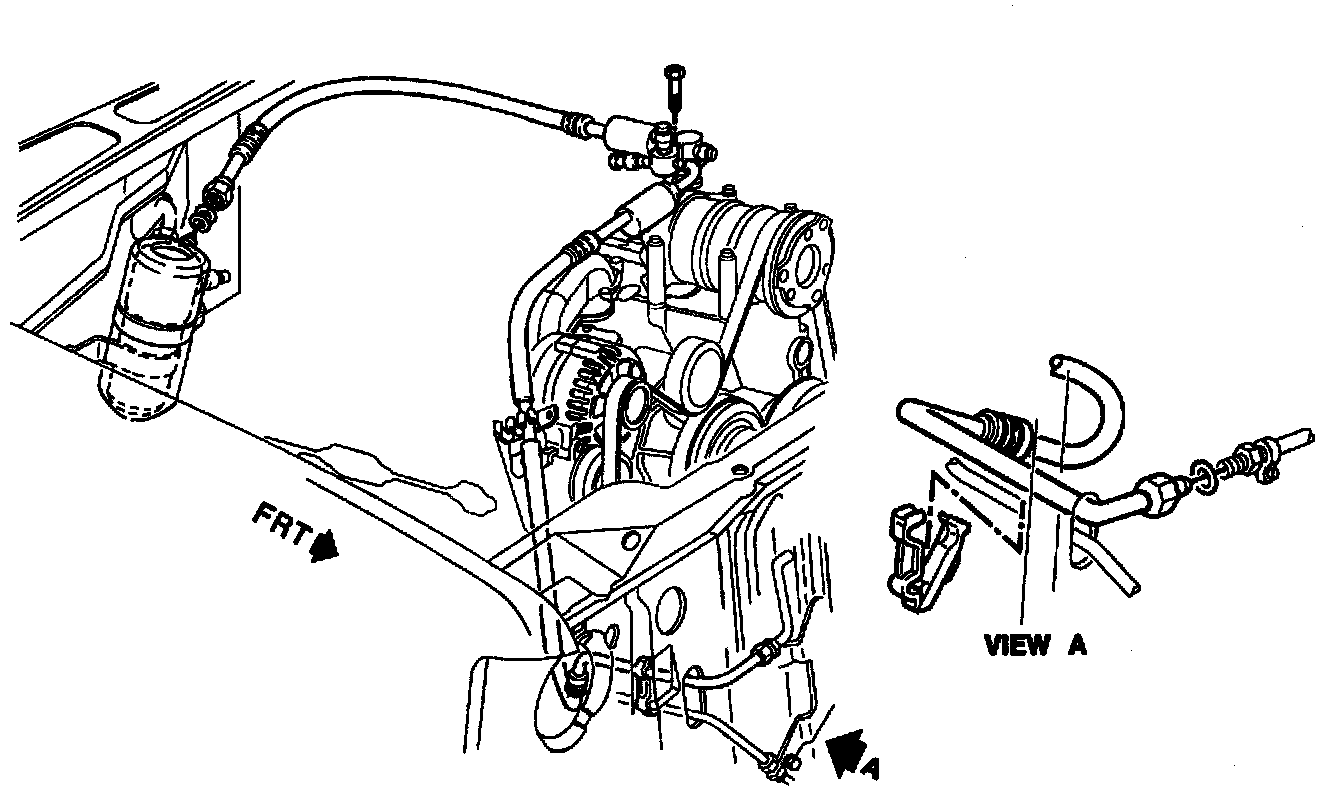 FRT

VIEW A

A