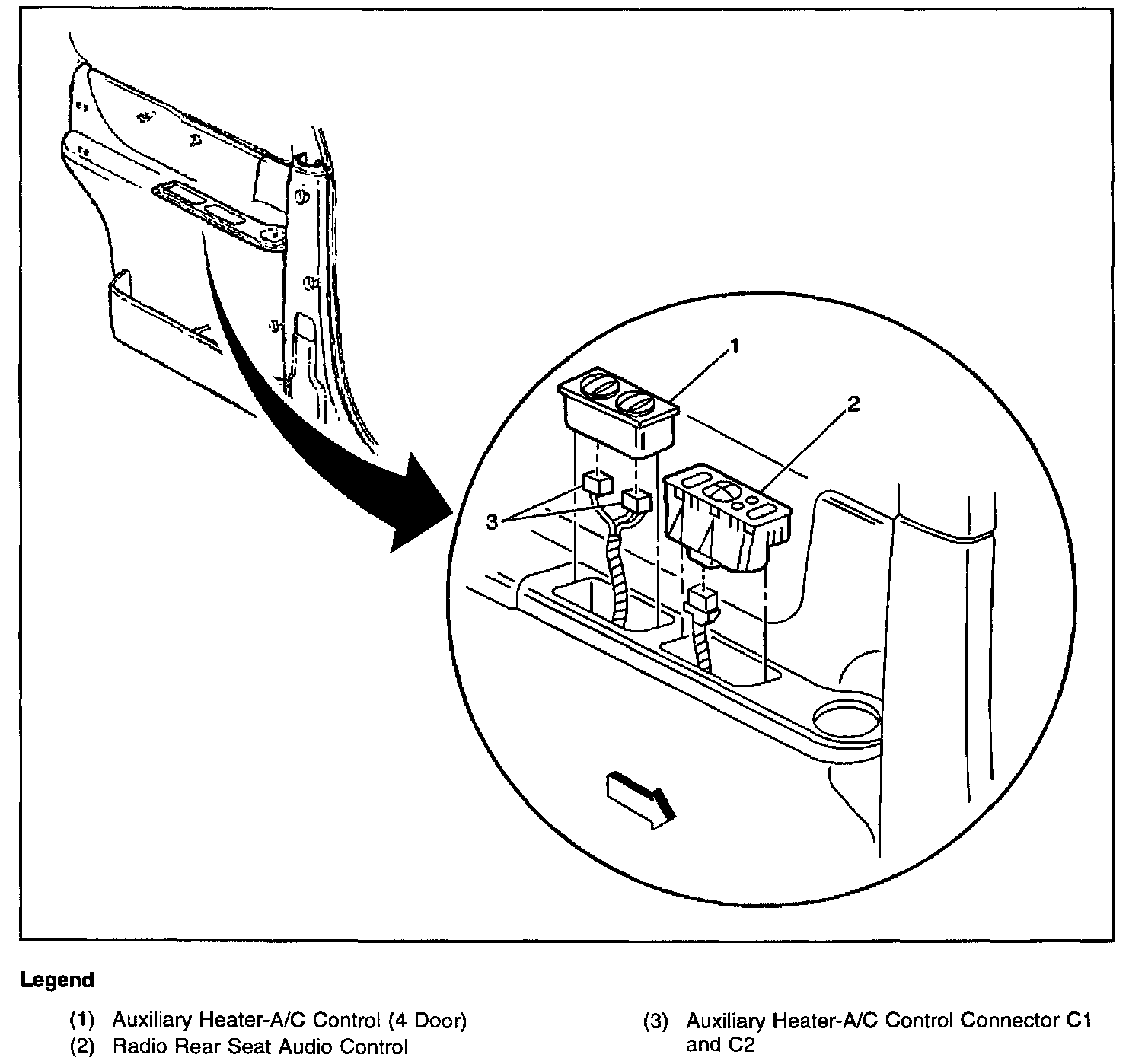 1

2

3

Legend

(1) Auxiliary Heater-A/C Control (4 Door)
(2) Radio Rear Seat Audio Control

(3) Auxiliary Heater-A/C Control Connector C1 and C2