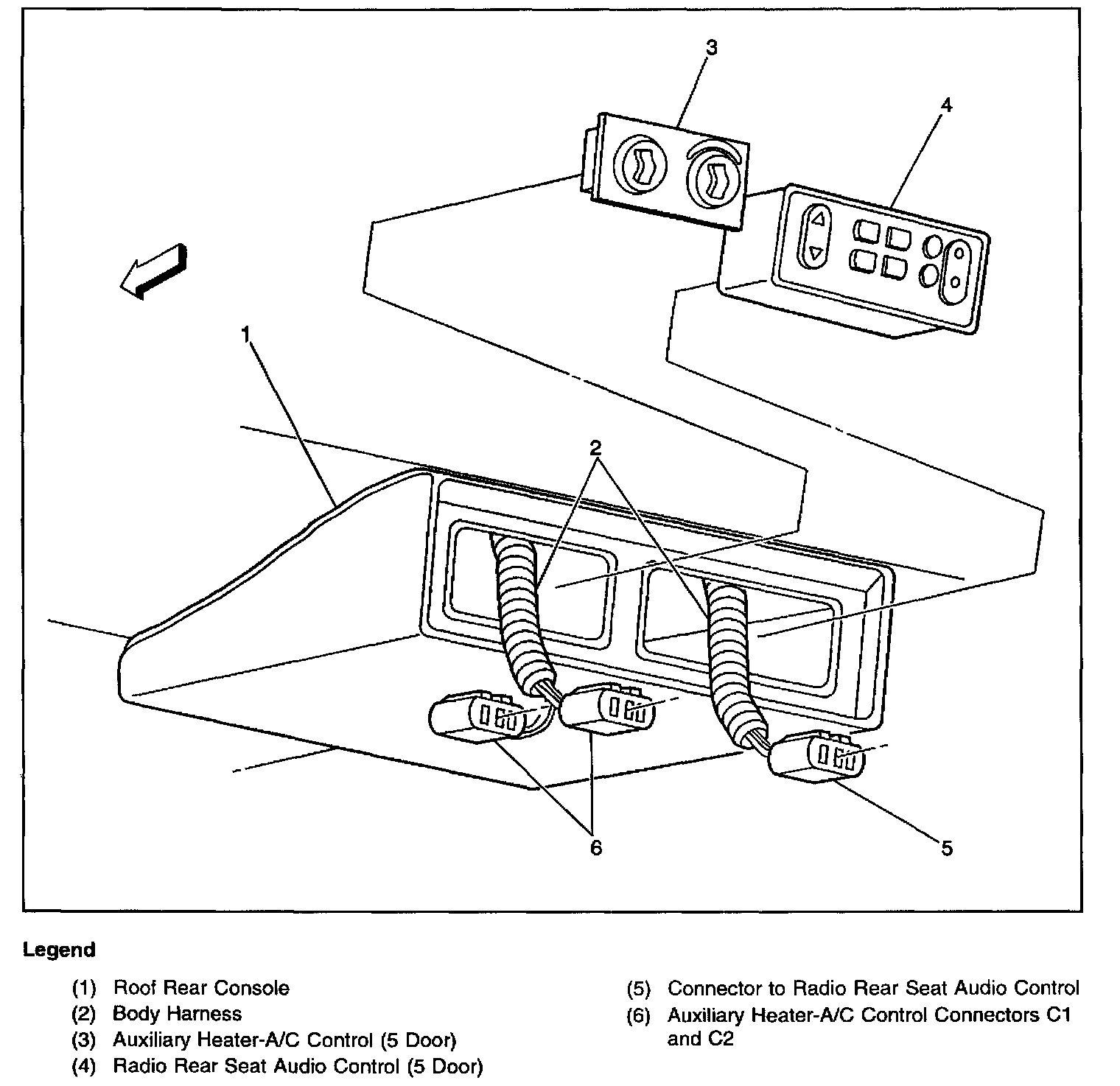 3

4

1

2

6

5

Legend

(1) Roof Rear Console
(2) Body Harness
(3) Auxiliary Heater-A/C Control (5 Door)
(4) Radio Rear Seat Audio Control (5 Door)

(5) Connector to Radio Rear Seat Audio Control
(6) Auxiliary Heater-A/C Control Connectors C1 and C2