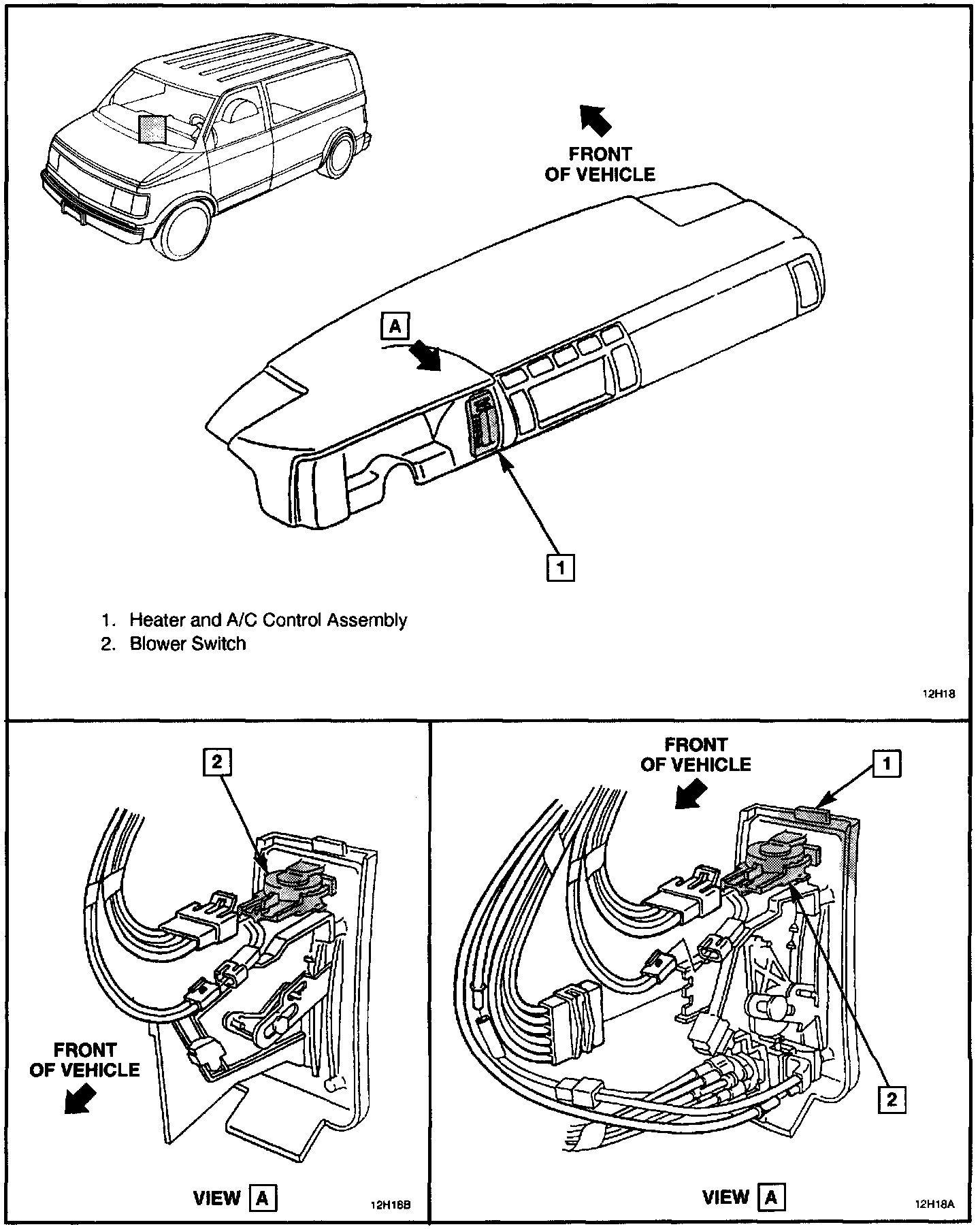 FRONT OF VEHICLE

A

1

1. Heater and A/C Control Assembly
2. Blower Switch

12H18

2

FRONT OF VEHICLE

VIEW A

12H18B

FRONT OF VEHICLE

1

2

VIEW A

12H18A