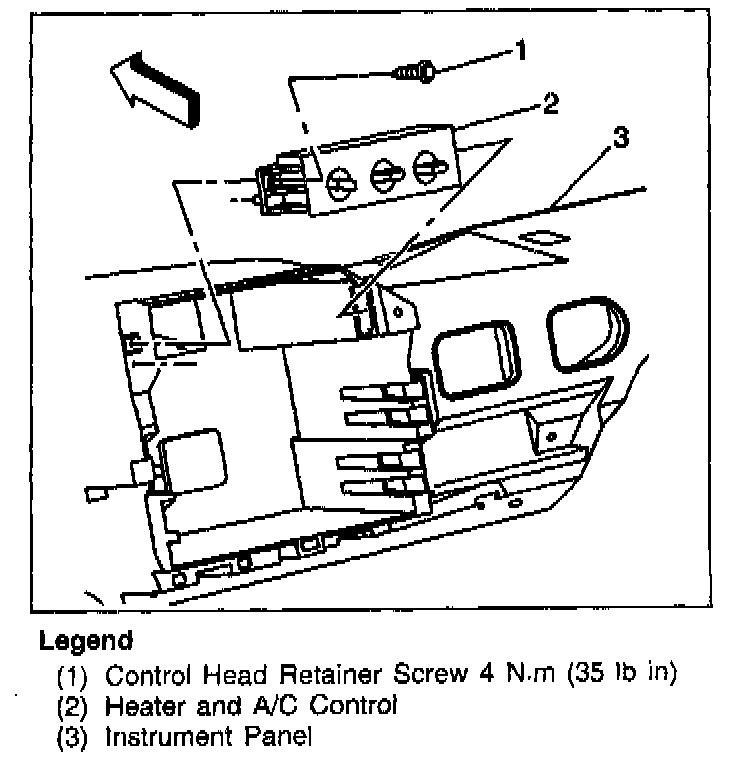 1
2
3

Legend
(1) Control Head Retainer Screw 4 N.m (35 lb in)
(2) Heater and A/C Control
(3) Instrument Panel