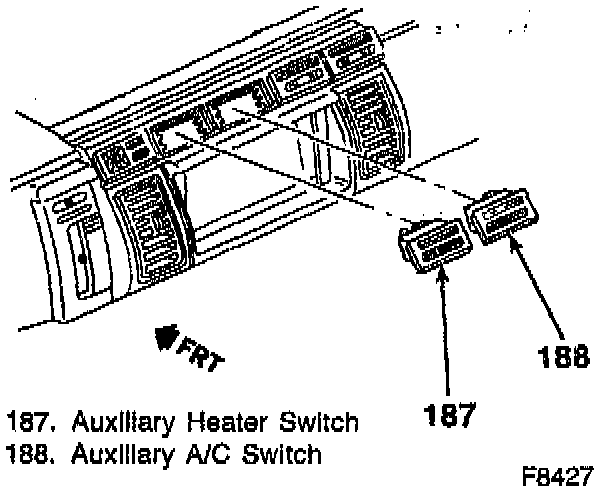 FRT

188

187

187. Auxiliary Heater Switch
188. Auxiliary A/C Switch

F8427