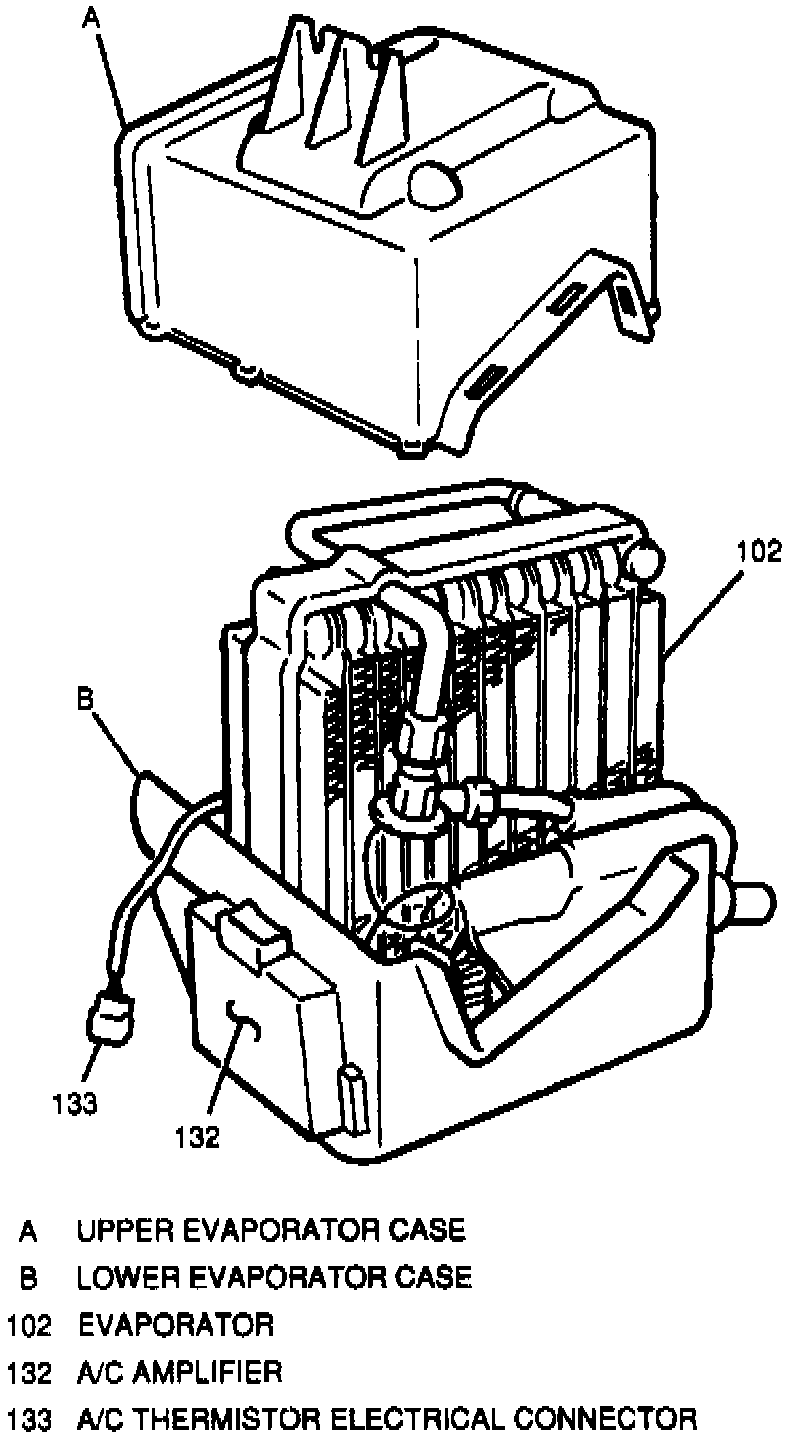 A

102

B

133

132

A UPPER EVAPORATOR CASE

B LOWER EVAPORATOR CASE

102 EVAPORATOR

132 A/C AMPLIFIER

133 A/C THERMISTOR ELECTRICAL CONNECTOR