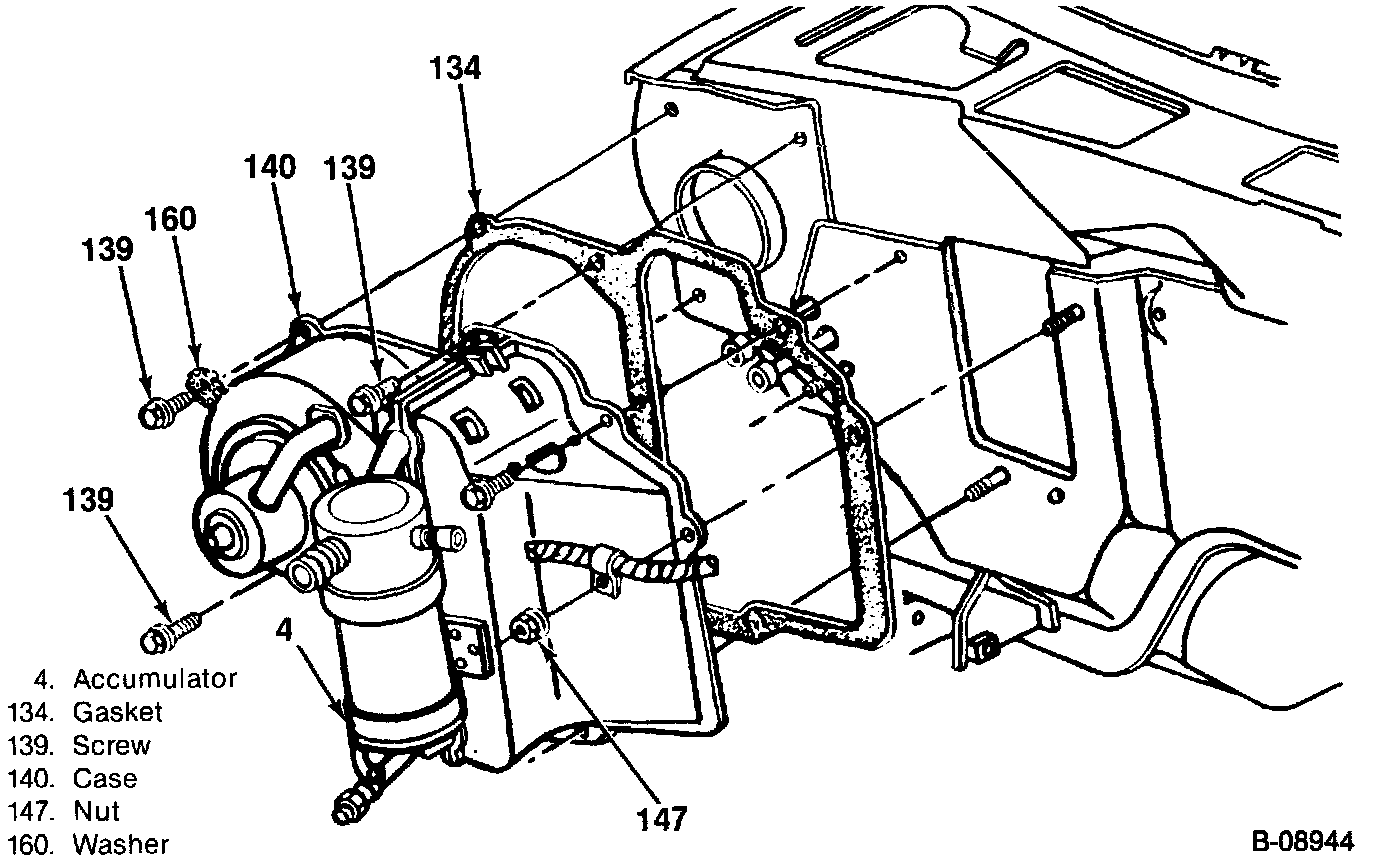 134
140
139
160
139
139
4
147

4. Accumulator
134. Gasket
139. Screw
140. Case
147. Nut
160. Washer

B-08944