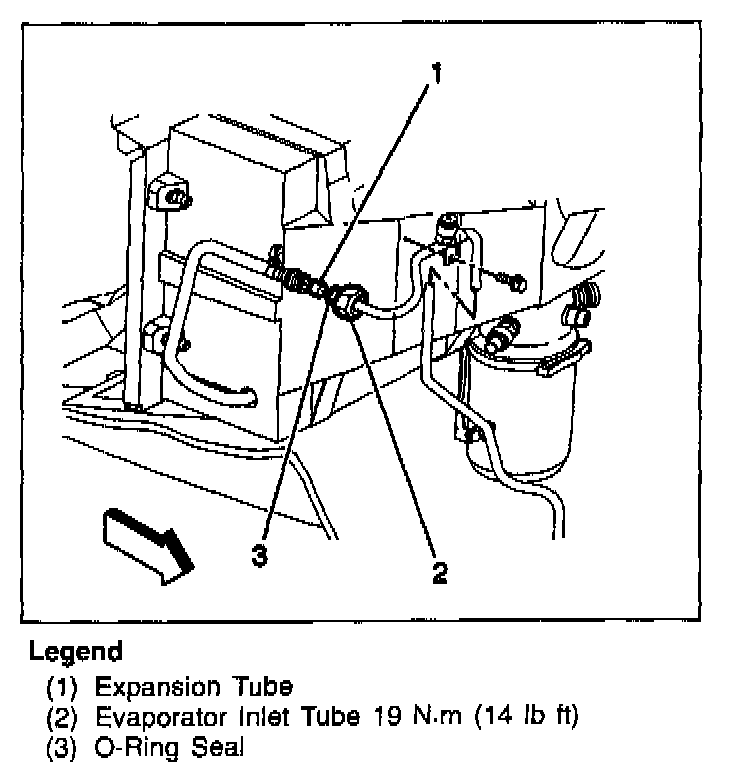 1

3

2

Legend
(1) Expansion Tube
(2) Evaporator Inlet Tube 19 N.m (14 lb ft)
(3) O-Ring Seal