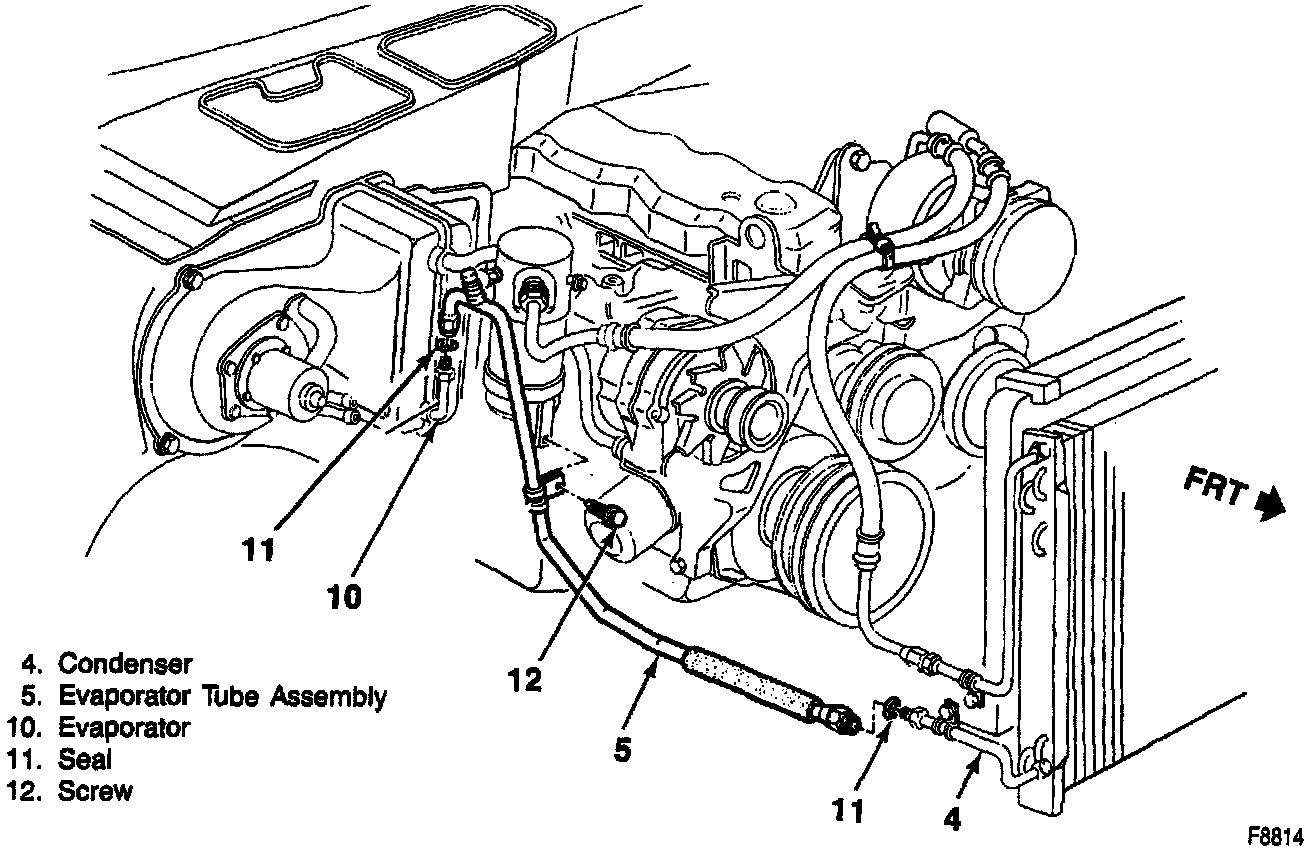 FRT

11

10

12

5

11

4

4. Condenser
5. Evaporator Tube Assembly
10. Evaporator
11. Seal
12. Screw

F8814