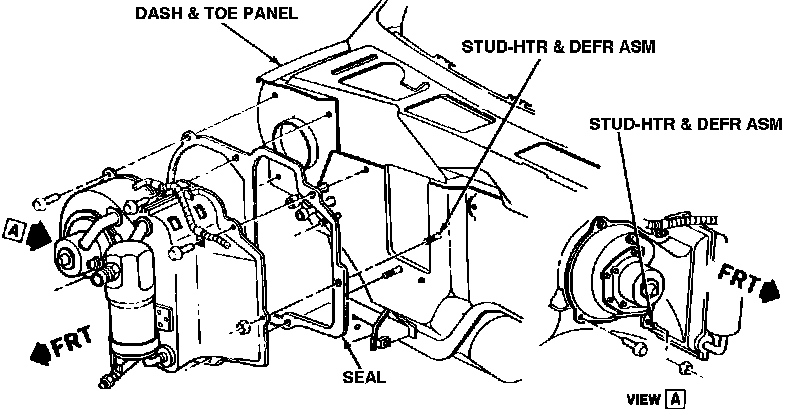 DASH & TOE PANEL

STUD-HTR & DEFR ASM

STUD-HTR & DEFR ASM

A

FRT

FRT

SEAL

VIEW A