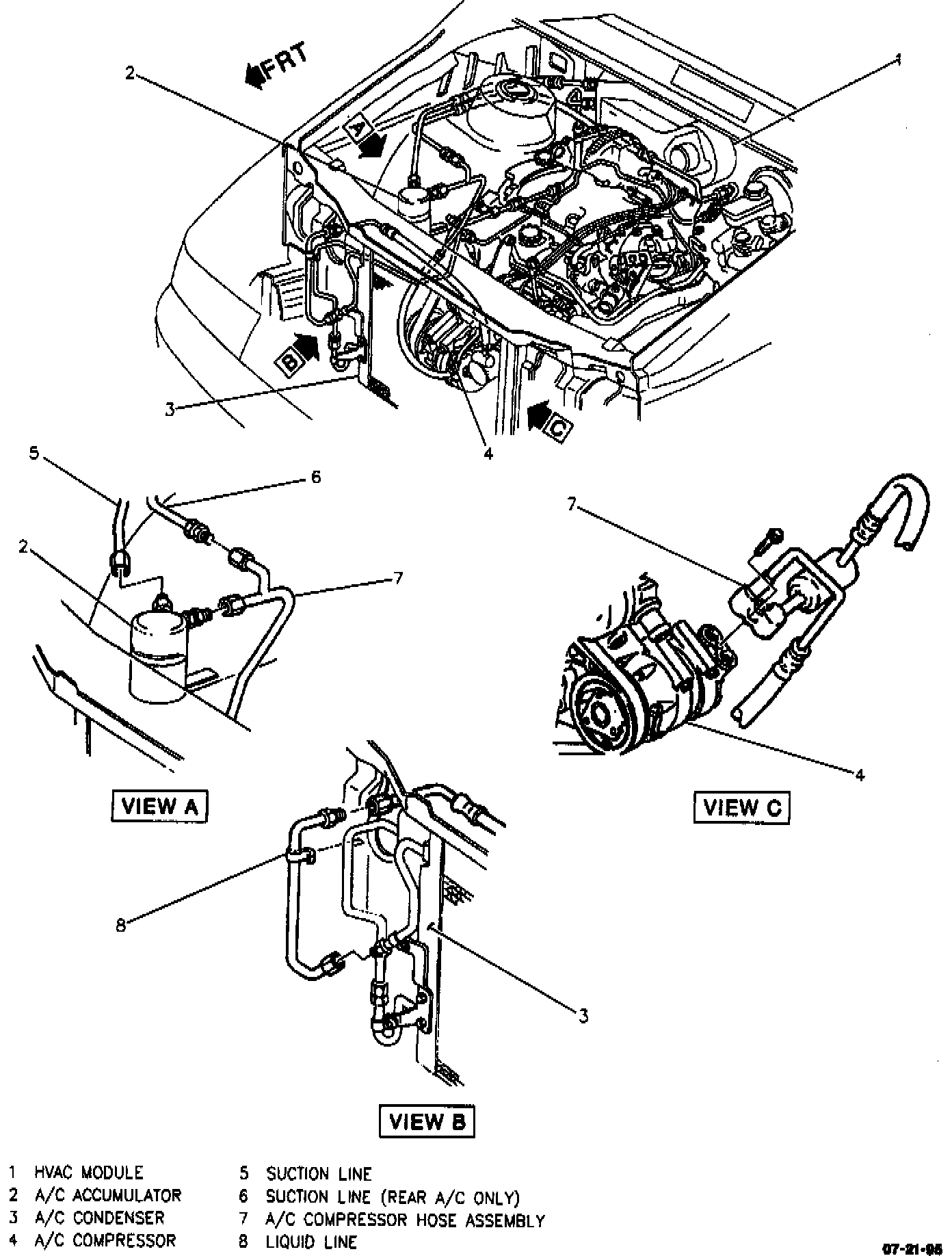 FRT

2

1

A

B

C

3

4

5

6

2

7

7

4

VIEW A

VIEW C

8

3

VIEW B

1 HVAC MODULE
2 A/C ACCUMULATOR
3 A/C CONDENSER
4 A/C COMPRESSOR

5 SUCTION LINE
6 SUCTION LINE (REAR A/C ONLY)
7 A/C COMPRESSOR HOSE ASSEMBLY
8 LIQUID LINE

07-21-95