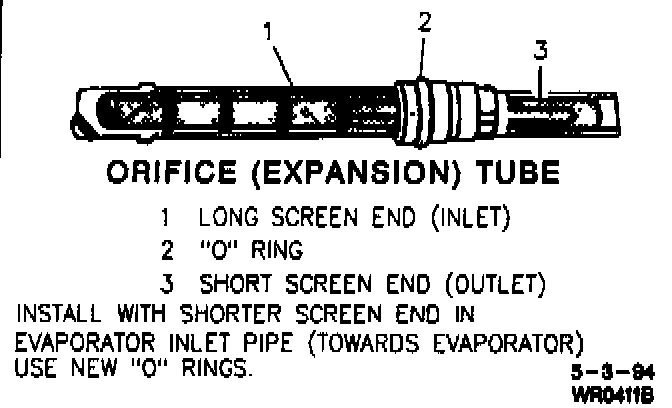 1
2
3

ORIFICE (EXPANSION) TUBE

1 LONG SCREEN END (INLET)
2 "O" RING
3 SHORT SCREEN END (OUTLET)

INSTALL WITH SHORTER SCREEN END IN EVAPORATOR INLET PIPE (TOWARDS EVAPORATOR) USE NEW "O" RINGS.

5-3-94
WR0411B