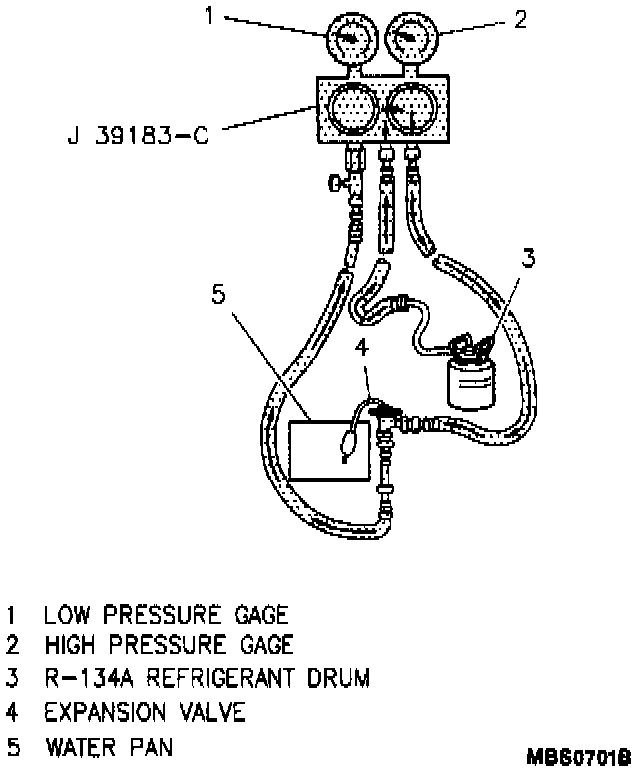 1
2
J 39183-C
3
5
4

1 LOW PRESSURE GAGE
2 HIGH PRESSURE GAGE
3 R-134A REFRIGERANT DRUM
4 EXPANSION VALVE
5 WATER PAN

MBS0701B