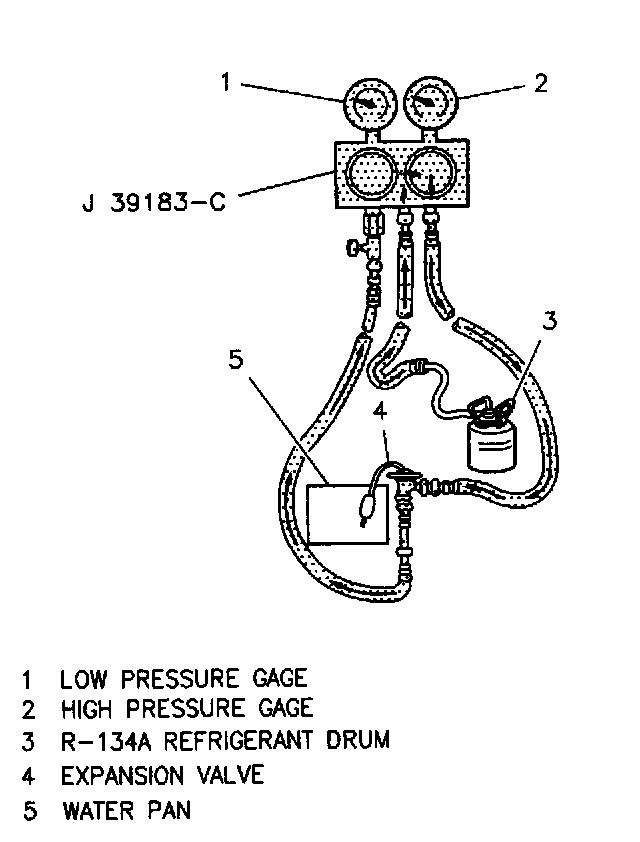 1
2
J 39183-C
3
5
4

1 LOW PRESSURE GAGE
2 HIGH PRESSURE GAGE
3 R-134A REFRIGERANT DRUM
4 EXPANSION VALVE
5 WATER PAN