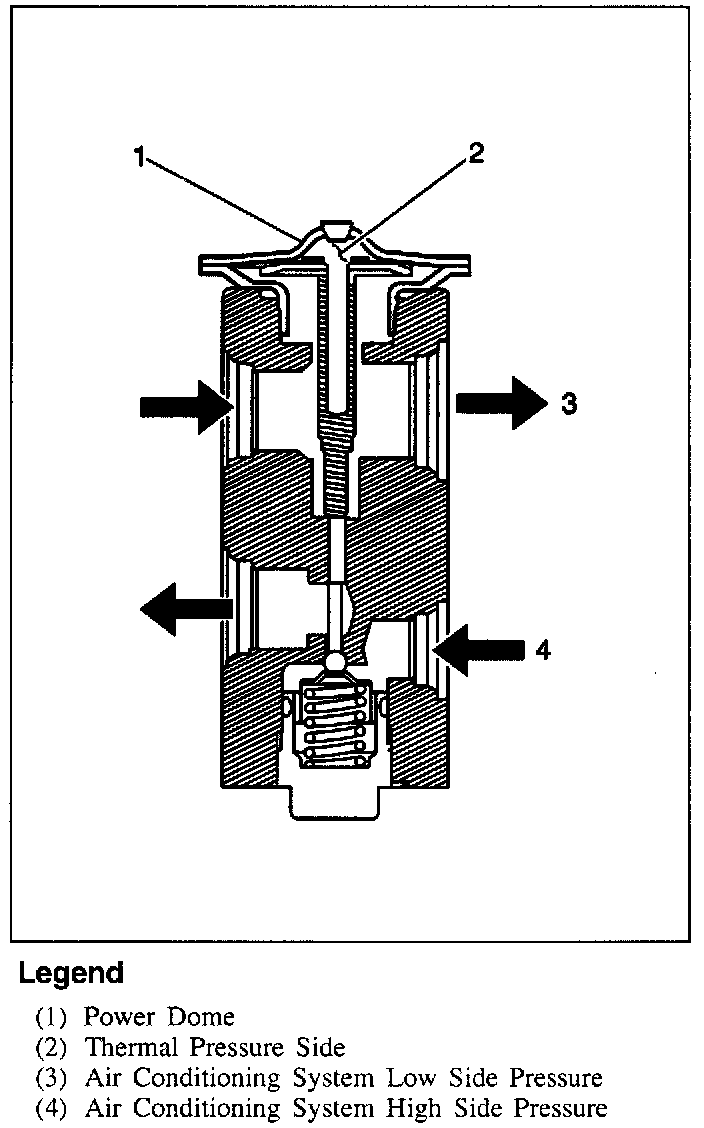 1
2
3
4

Legend

(1) Power Dome
(2) Thermal Pressure Side
(3) Air Conditioning System Low Side Pressure
(4) Air Conditioning System High Side Pressure