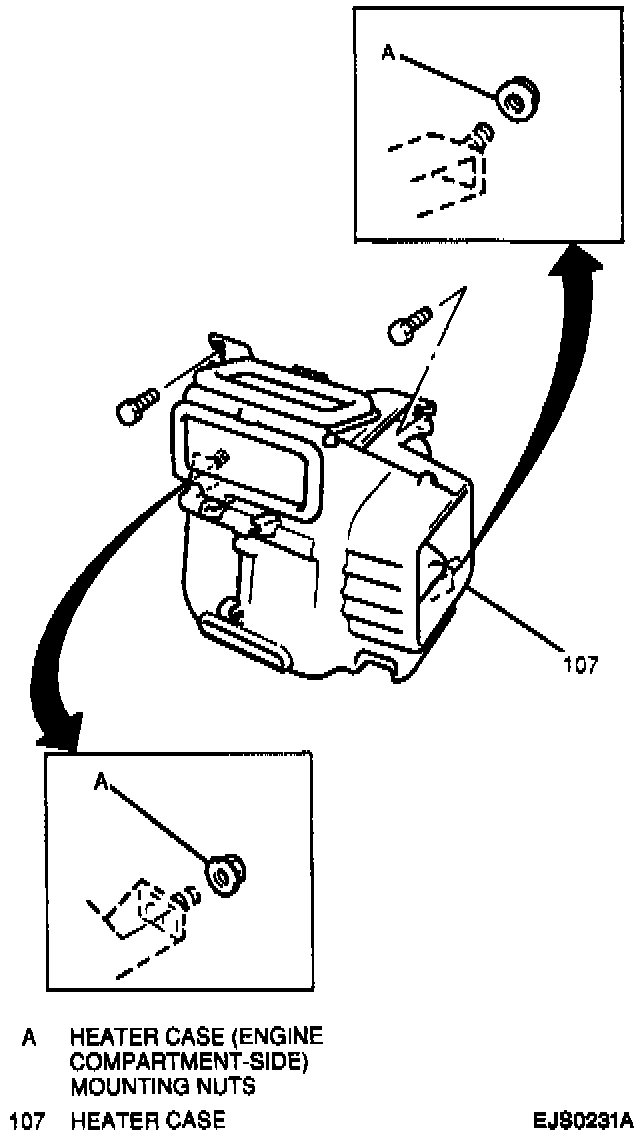 A

107

A

A HEATER CASE (ENGINE COMPARTMENT-SIDE) MOUNTING NUTS

107 HEATER CASE

EJS0231A