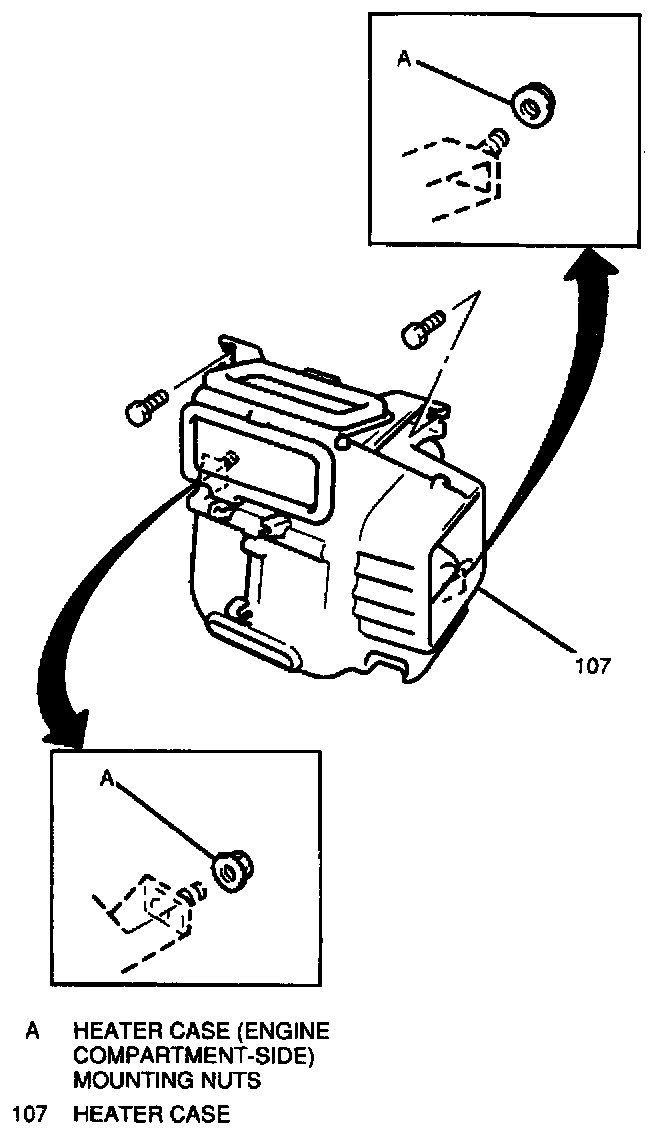 A

107

A

A HEATER CASE (ENGINE COMPARTMENT-SIDE) MOUNTING NUTS

107 HEATER CASE