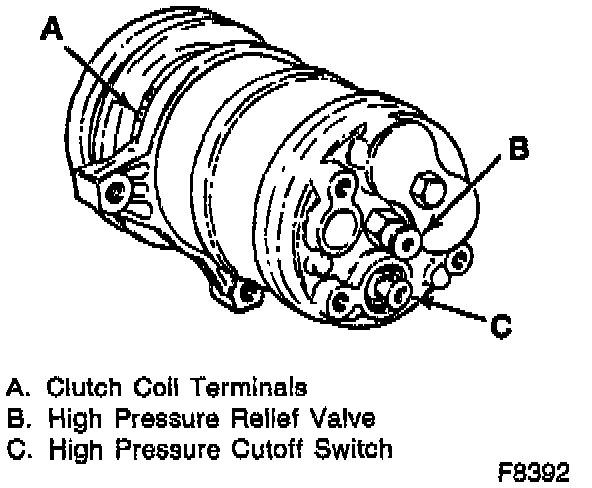 A

B

C

A. Clutch Coil Terminals
B. High Pressure Relief Valve
C. High Pressure Cutoff Switch

F8392