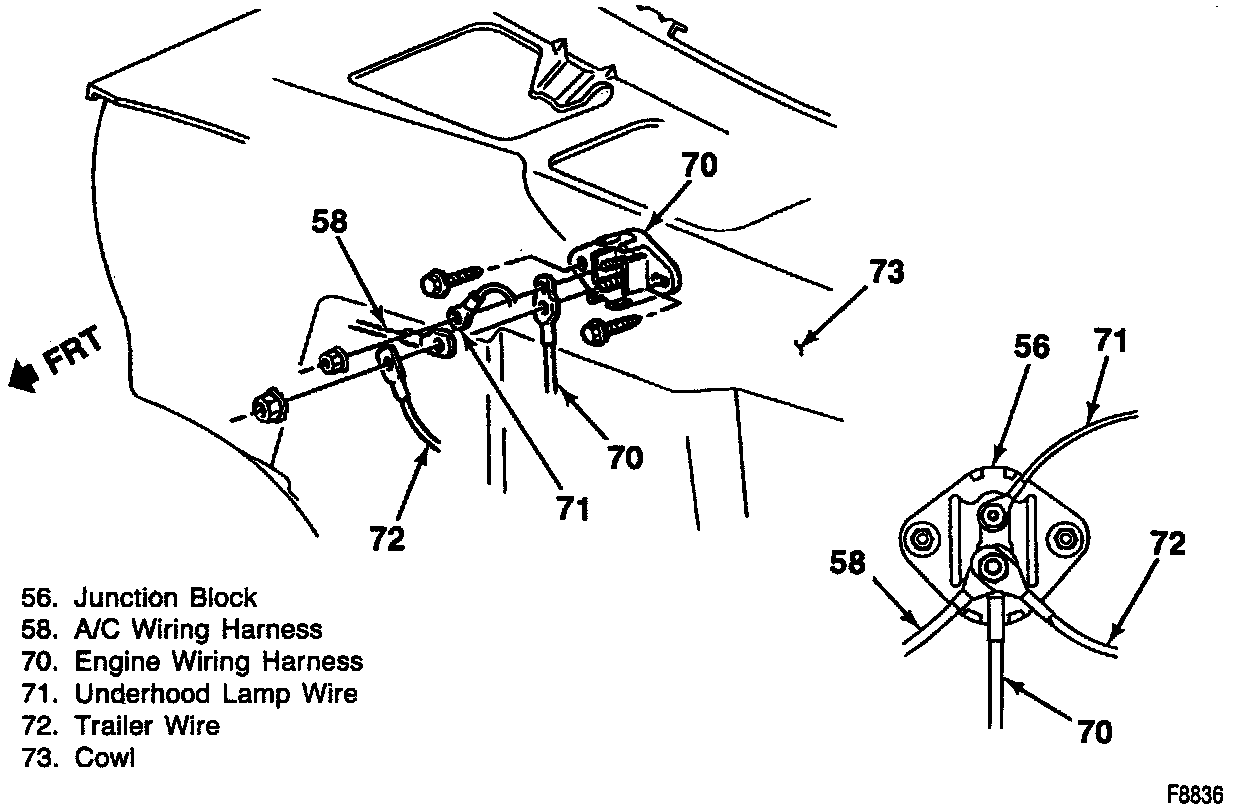 70

58

73

FRT

70

71

72

56

71

58

72

70

56. Junction Block
58. A/C Wiring Harness
70. Engine Wiring Harness
71. Underhood Lamp Wire
72. Trailer Wire
73. Cowl

F8836