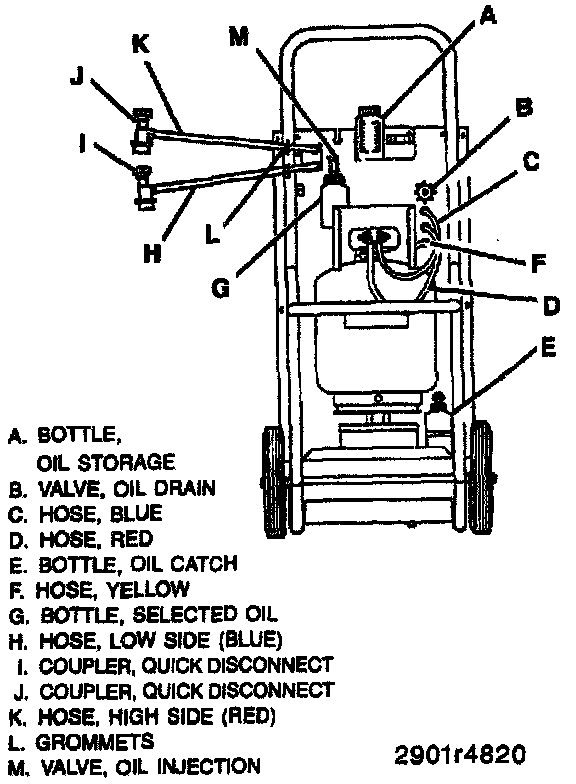 K
M
A
J
B
I
C
L
H
F
G
D
E

A. BOTTLE, OIL STORAGE
B. VALVE, OIL DRAIN
C. HOSE, BLUE
D. HOSE, RED
E. BOTTLE, OIL CATCH
F. HOSE, YELLOW
G. BOTTLE, SELECTED OIL
H. HOSE, LOW SIDE (BLUE)
I. COUPLER, QUICK DISCONNECT
J. COUPLER, QUICK DISCONNECT
K. HOSE, HIGH SIDE (RED)
L. GROMMETS
M. VALVE, OIL INJECTION

2901r4820