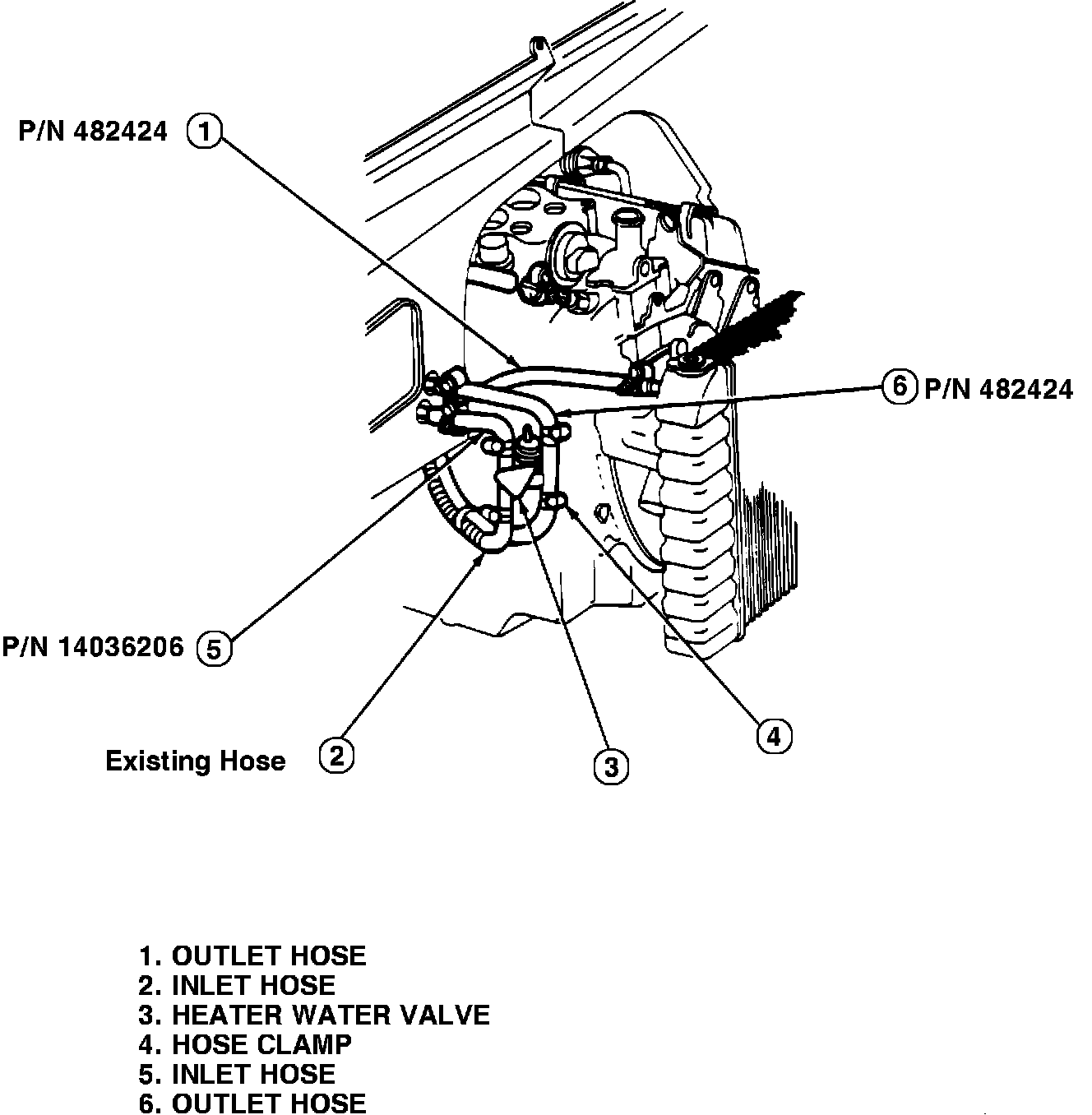 P/N 482424 1

6 P/N 482424

P/N 14036206 5

Existing Hose 2

3

4

1. OUTLET HOSE
2. INLET HOSE
3. HEATER WATER VALVE
4. HOSE CLAMP
5. INLET HOSE
6. OUTLET HOSE