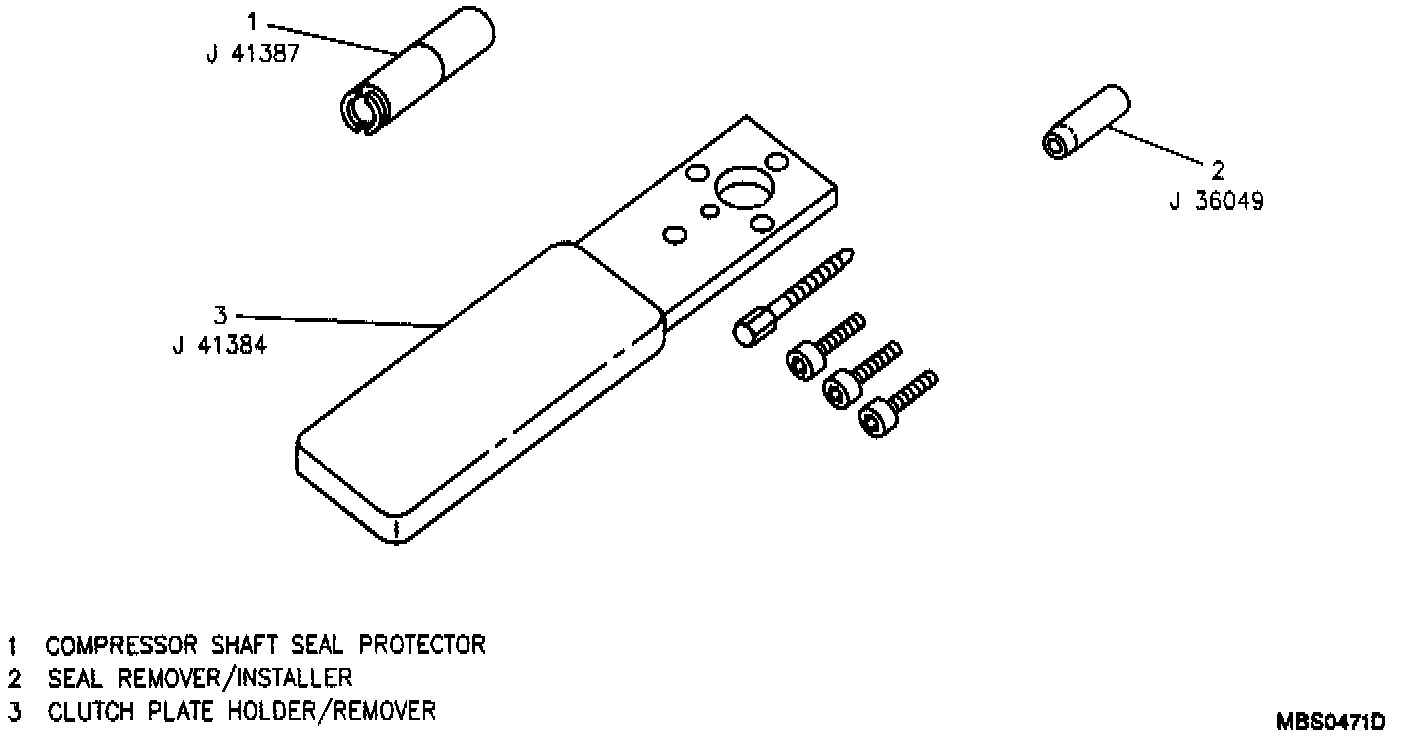 1
J 41387

2
J 36049

3
J 41384

1 COMPRESSOR SHAFT SEAL PROTECTOR
2 SEAL REMOVER/INSTALLER
3 CLUTCH PLATE HOLDER/REMOVER

MBS0471D