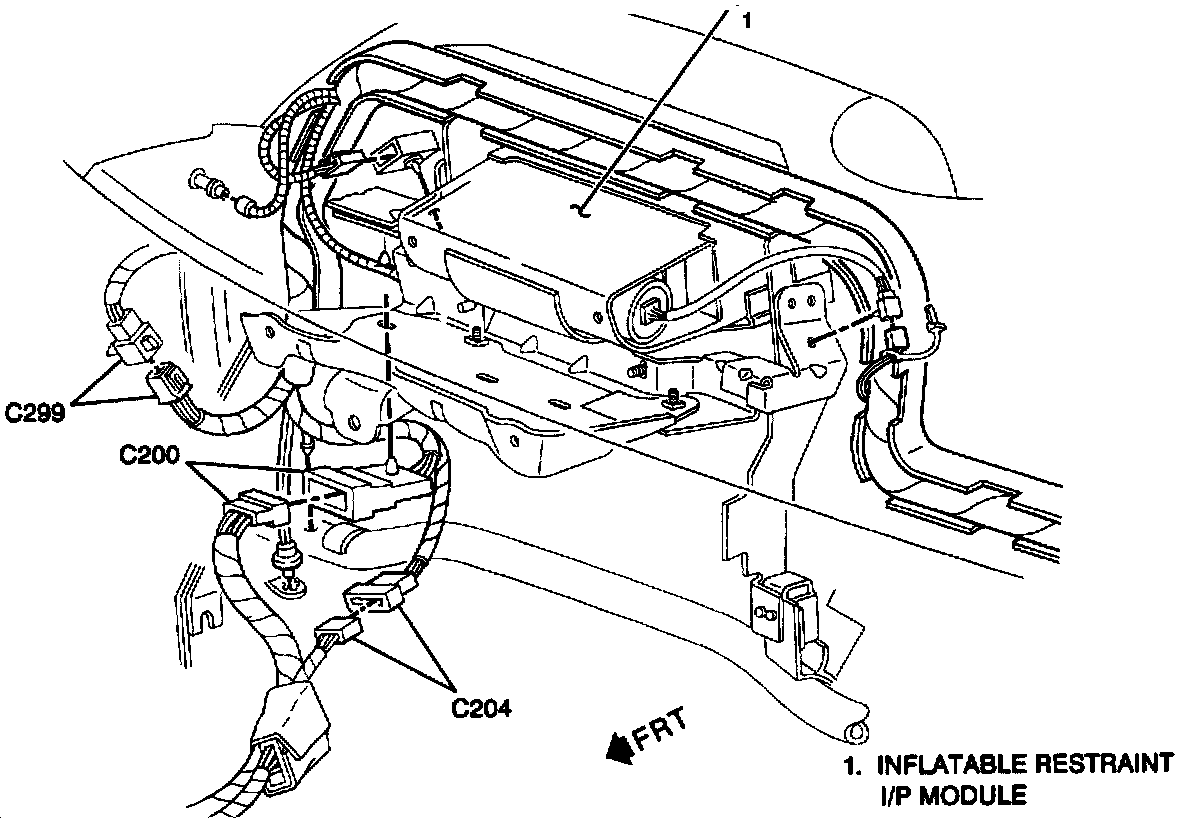 1

C299

C200

C204

FRT

1. INFLATABLE RESTRAINT I/P MODULE