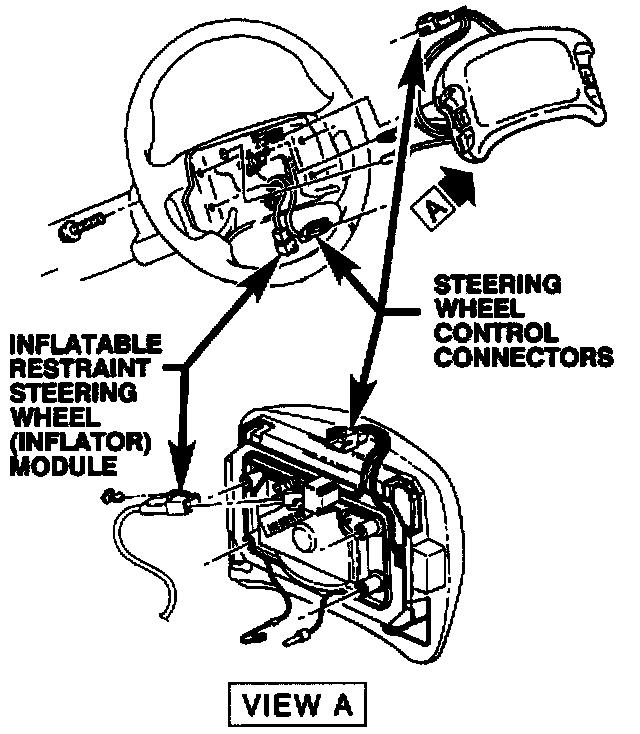 A

STEERING WHEEL CONTROL CONNECTORS

INFLATABLE RESTRAINT STEERING WHEEL (INFLATOR) MODULE

VIEW A